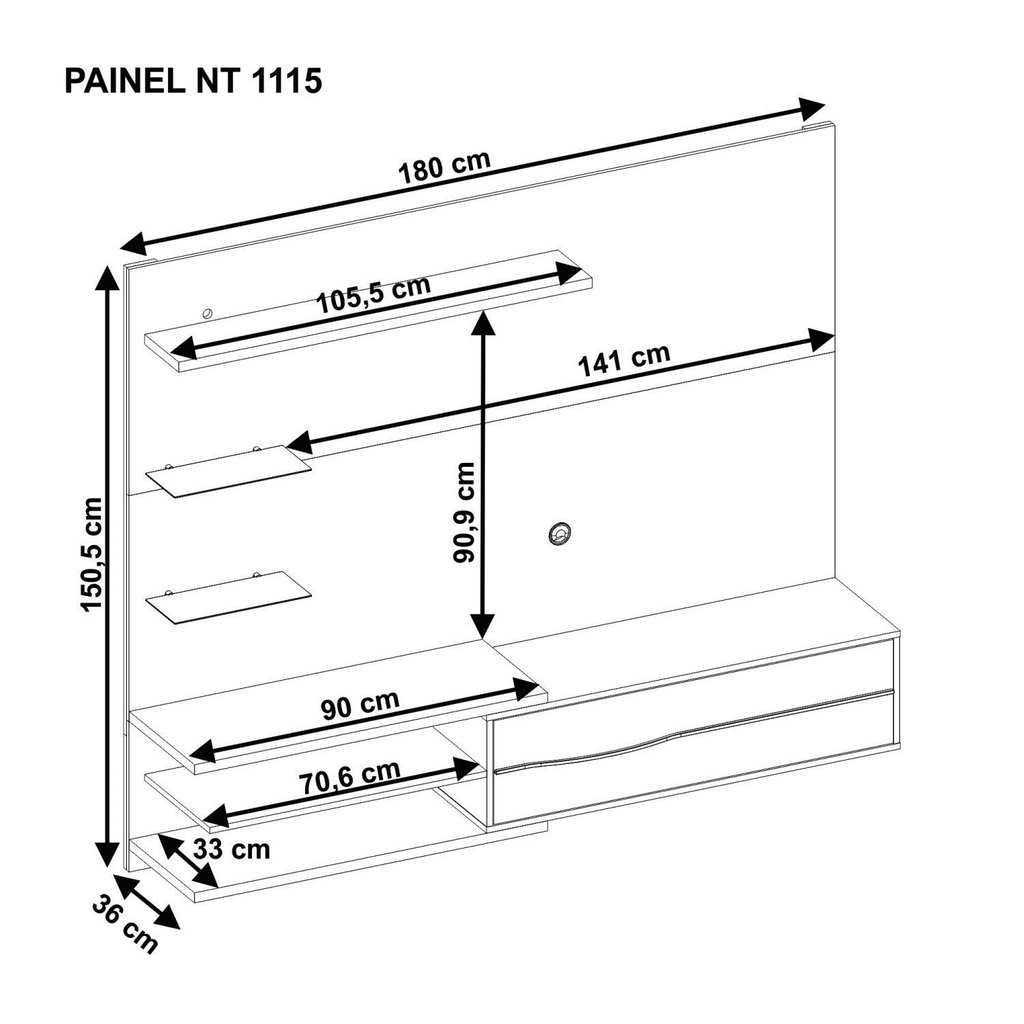 PAINEL NT 1115

180 cm

105,5 cm

141 cm

150,5 cm

90,9 cm

90 cm

70,6 cm

33 cm

36 cm