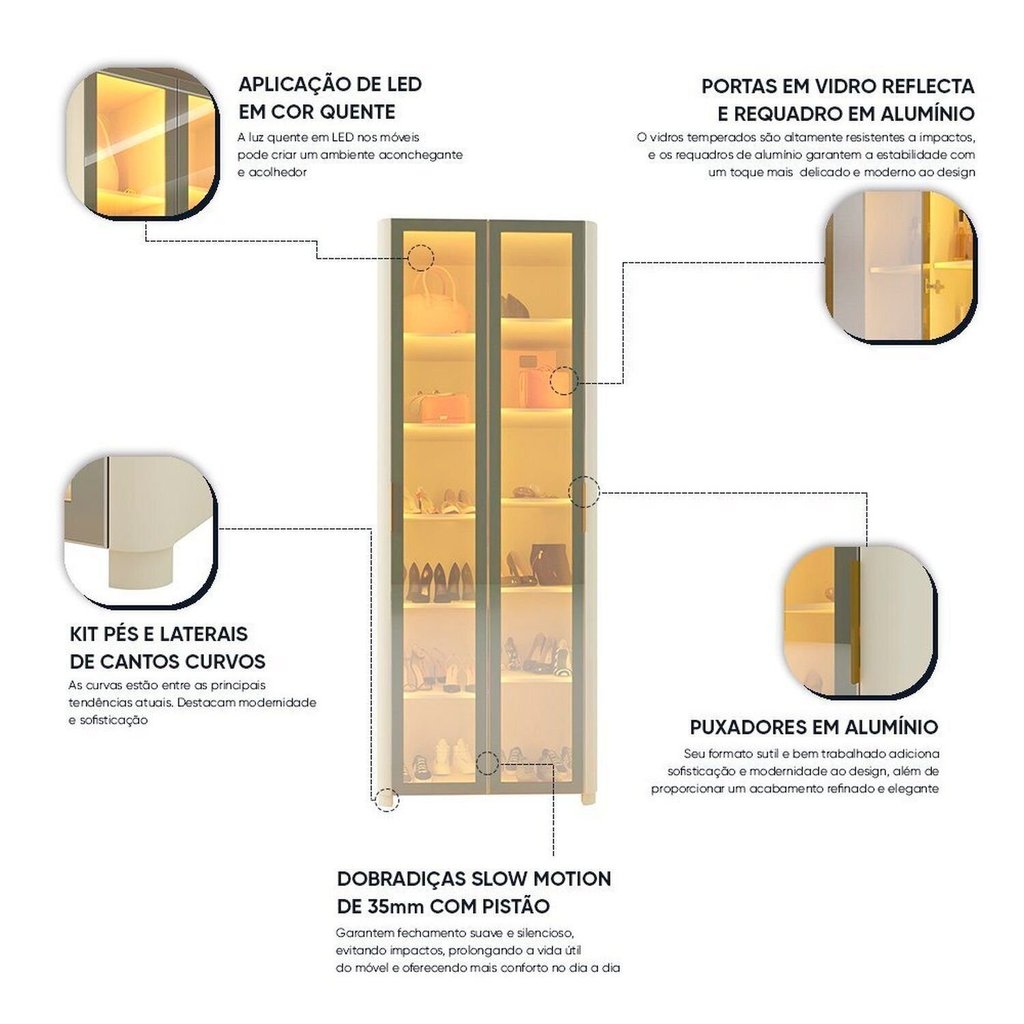 APLICAÇÃO DE LED EM COR QUENTE

A luz quente em LED nos móveis pode criar um ambiente aconchegante e acolhedor

PORTAS EM VIDRO REFLECTA E REQUADRO EM ALUMÍNIO

O vidros temperados são altamente resistentes a impactos, e os requadros de alumínio garantem a estabilidade com um toque mais delicado e moderno ao design

KIT PÉS E LATERAIS DE CANTOS CURVOS

As curvas estão entre as principais tendências atuais. Destacam modernidade e sofisticação

PUXADORES EM ALUMÍNIO

Seu formato sutil e bem trabalhado adiciona sofisticação e modernidade ao design, além de proporcionar um acabamento refinado e elegante

DOBRADIÇAS SLOW MOTION DE 35mm COM PISTÃO

Garantem fechamento suave e silencioso, evitando impactos, prolongando a vida útil do móvel e oferecendo mais conforto no dia a dia