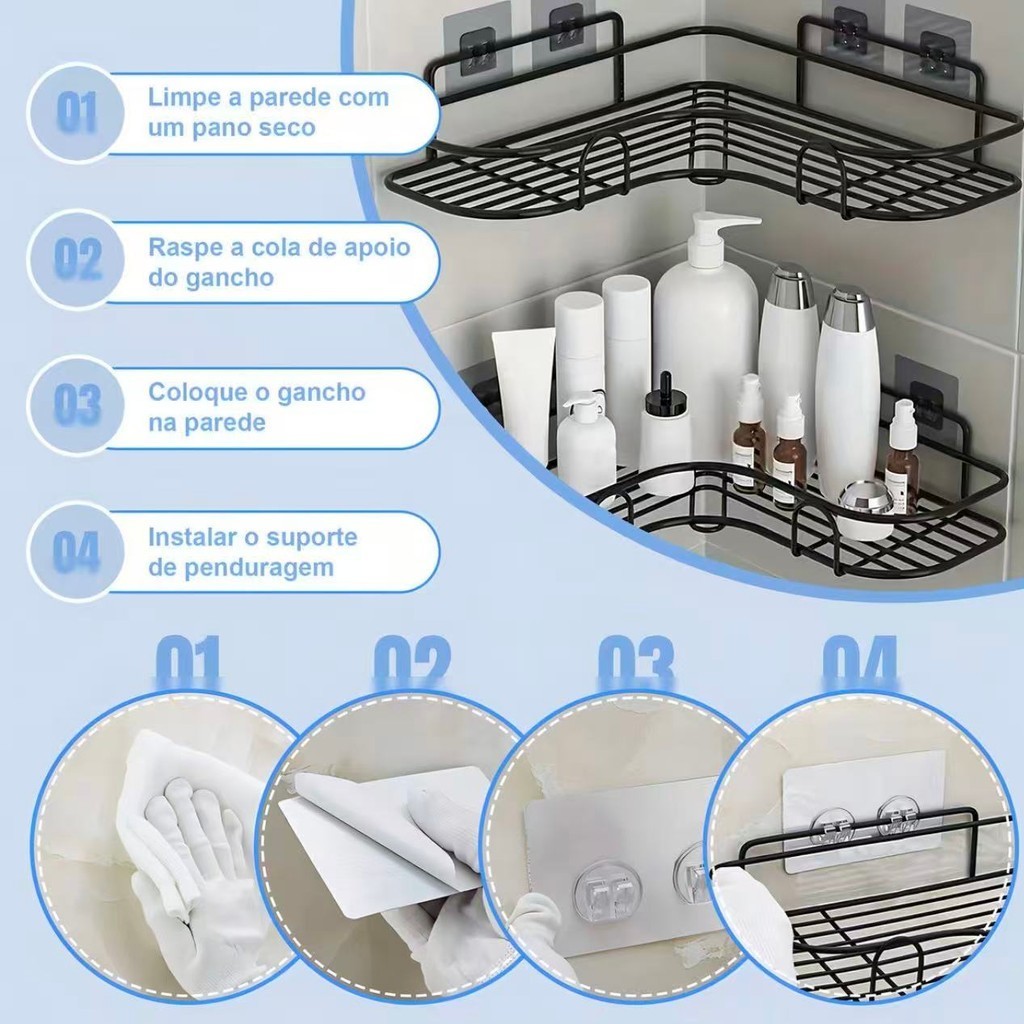 01 Limpe a parede com um pano seco

02 Raspe a cola de apoio do gancho

03 Coloque o gancho na parede

04 Instalar o suporte de penduragem

01

02

03

04