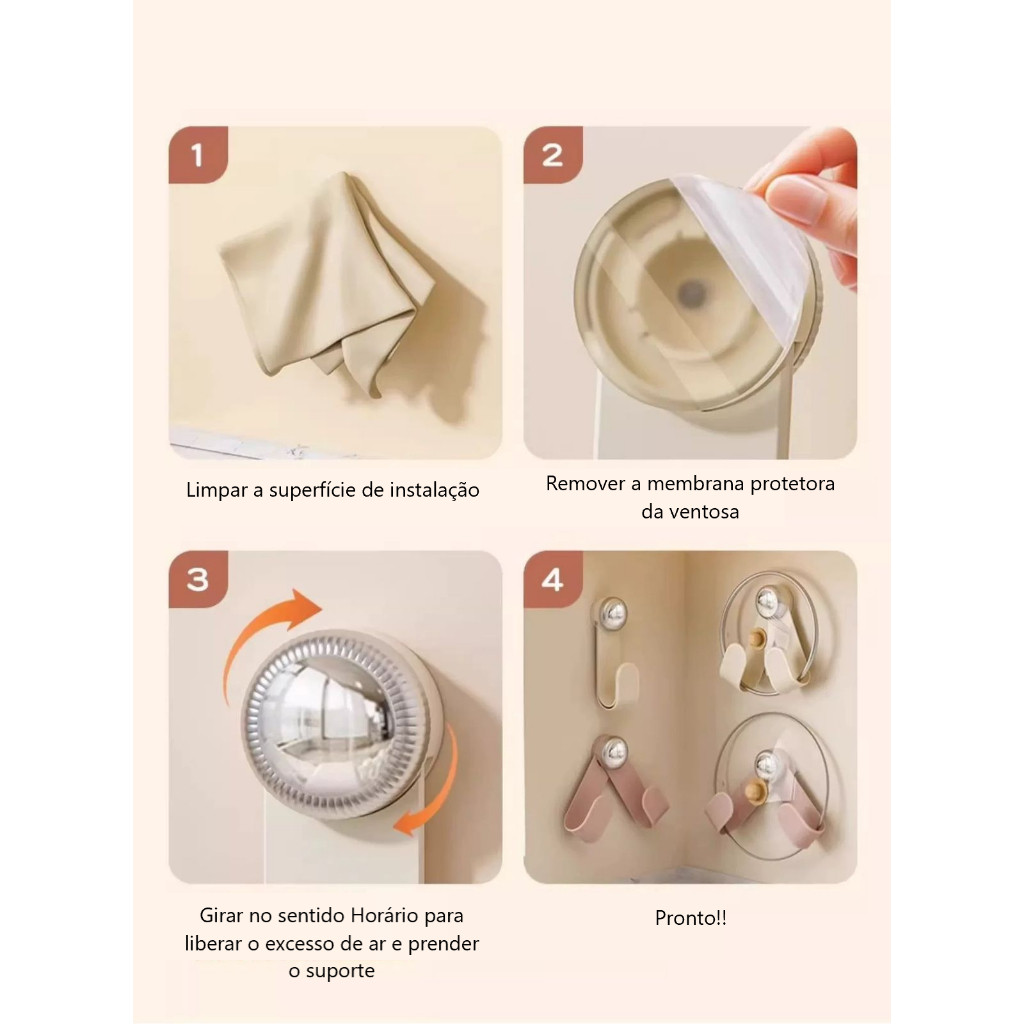 1

Limpar a superfície de instalação

2

Remover a membrana protetora da ventosa

3

Girar no sentido Horário para liberar o excesso de ar e prender o suporte

4

Pronto!!