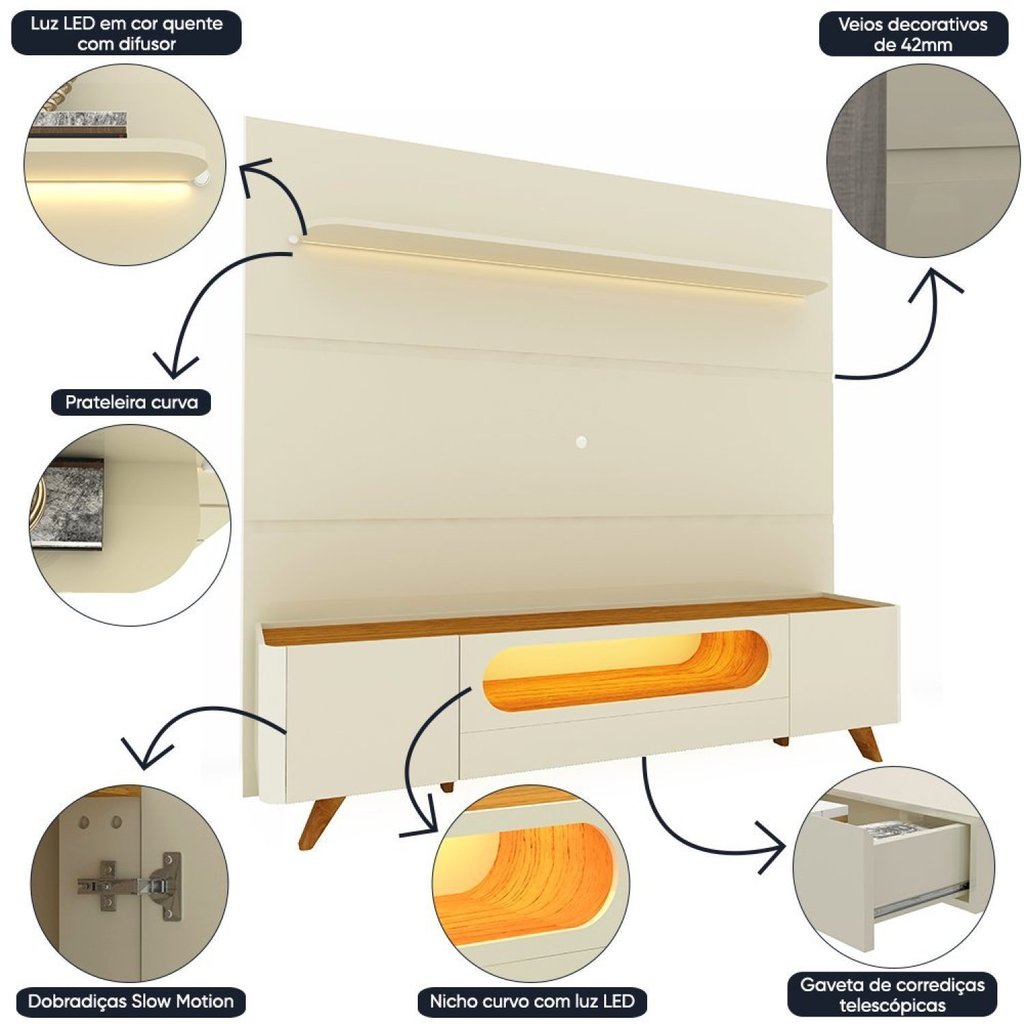 Luz LED em cor quente com difusor

Veios decorativos de 42mm

Prateleira curva

Dobradiças Slow Motion

Nicho curvo com luz LED

Gaveta de corrediças telescópicas