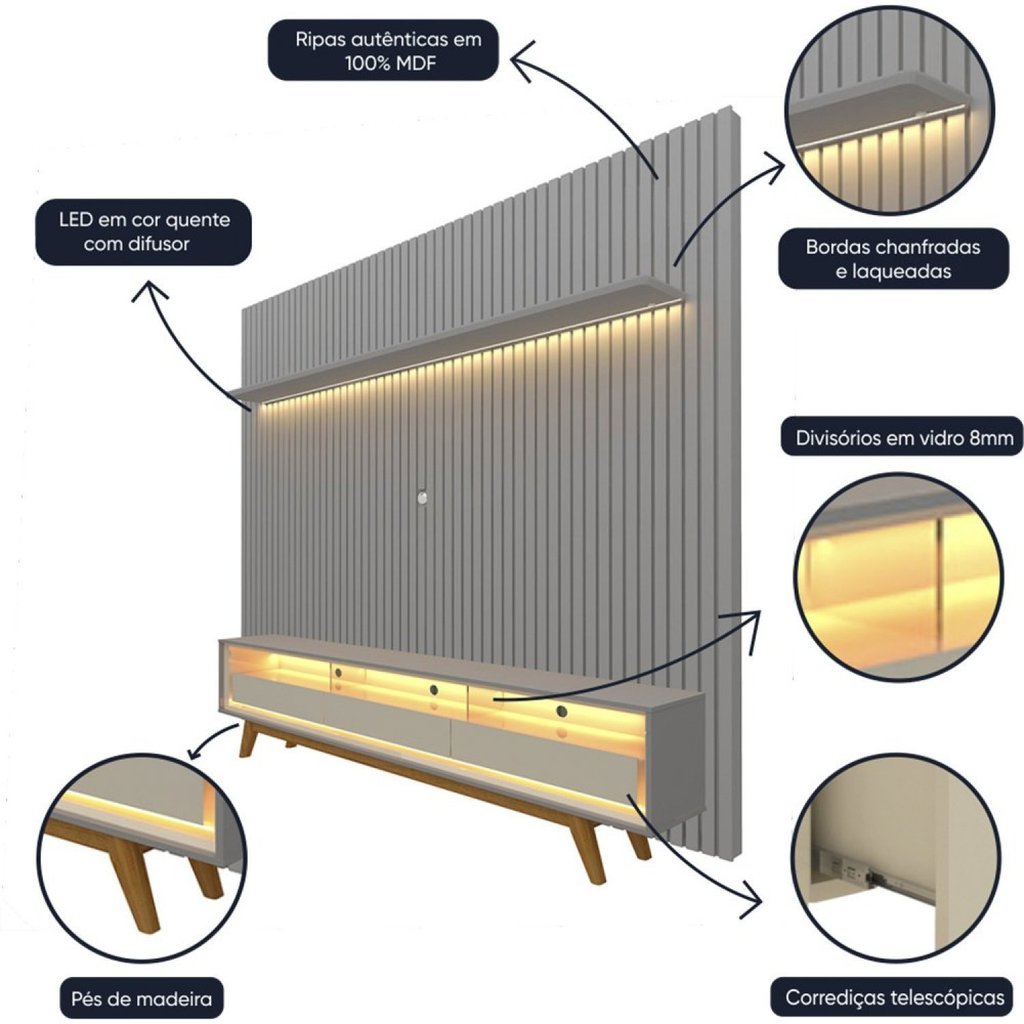 Ripas autênticas em 100% MDF

LED em cor quente com difusor

Bordas chanfradas e laqueadas

Divisórios em vidro 8mm

Pés de madeira

Corrediças telescópicas