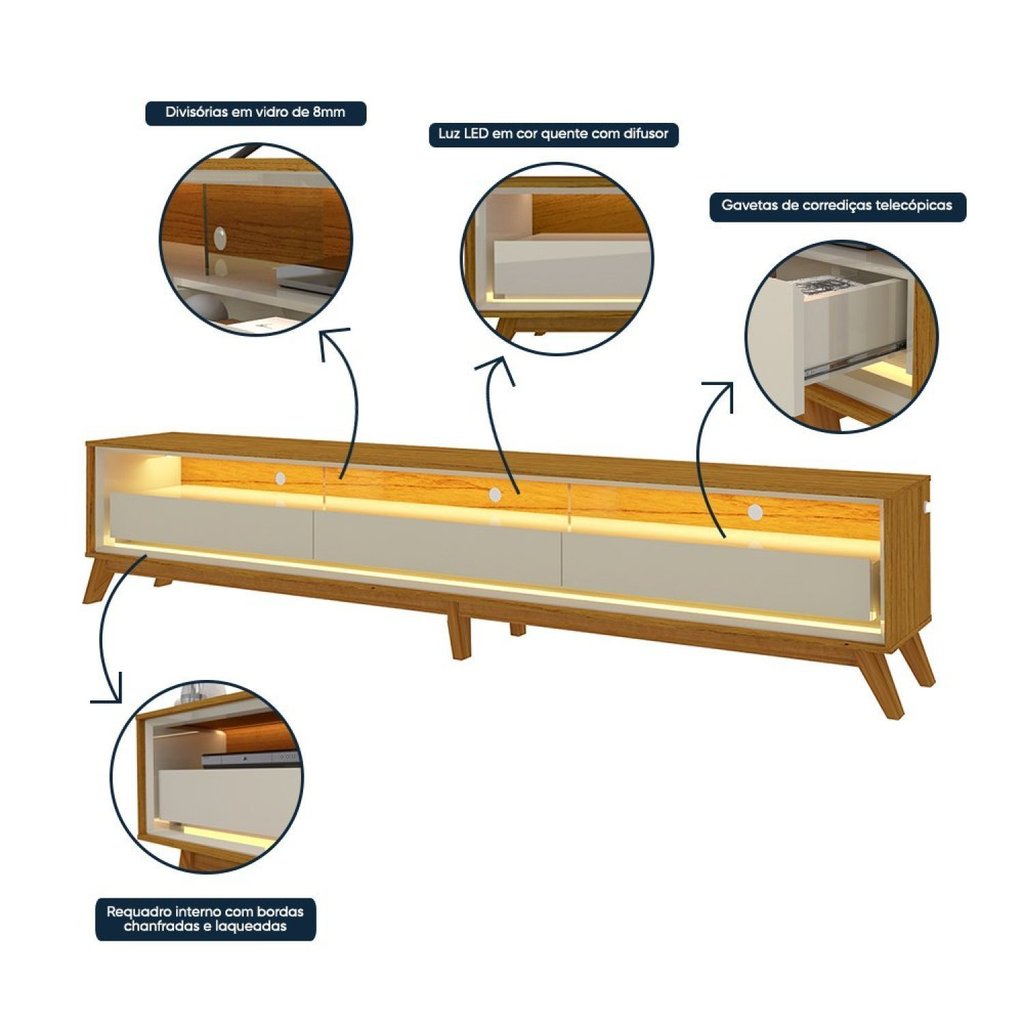 Divisórias em vidro de 8mm

Luz LED em cor quente com difusor

Gavetas de corrediças telecópicas

Requadro interno com bordas chanfradas e laqueadas