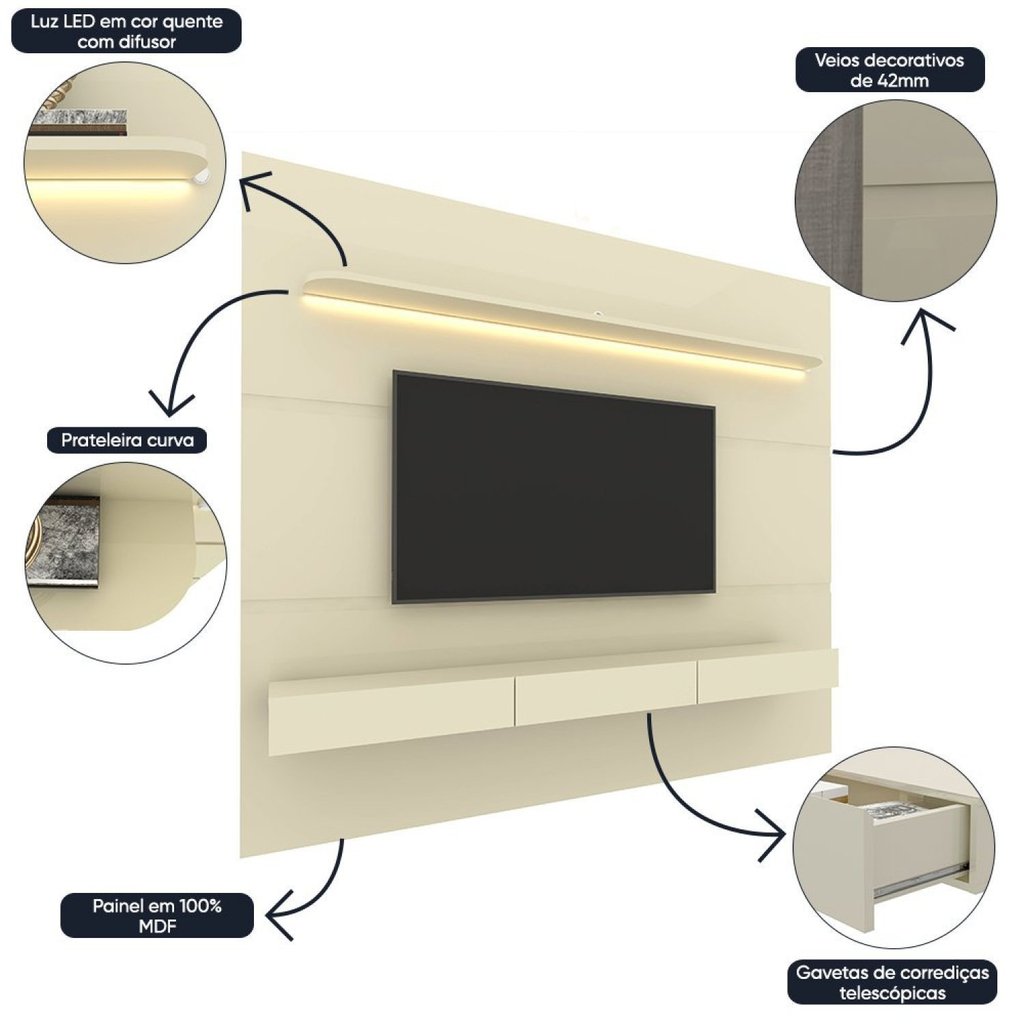 Luz LED em cor quente com difusor

Veios decorativos de 42mm

Prateleira curva

Painel em 100% MDF

Gavetas de corrediças telescópicas