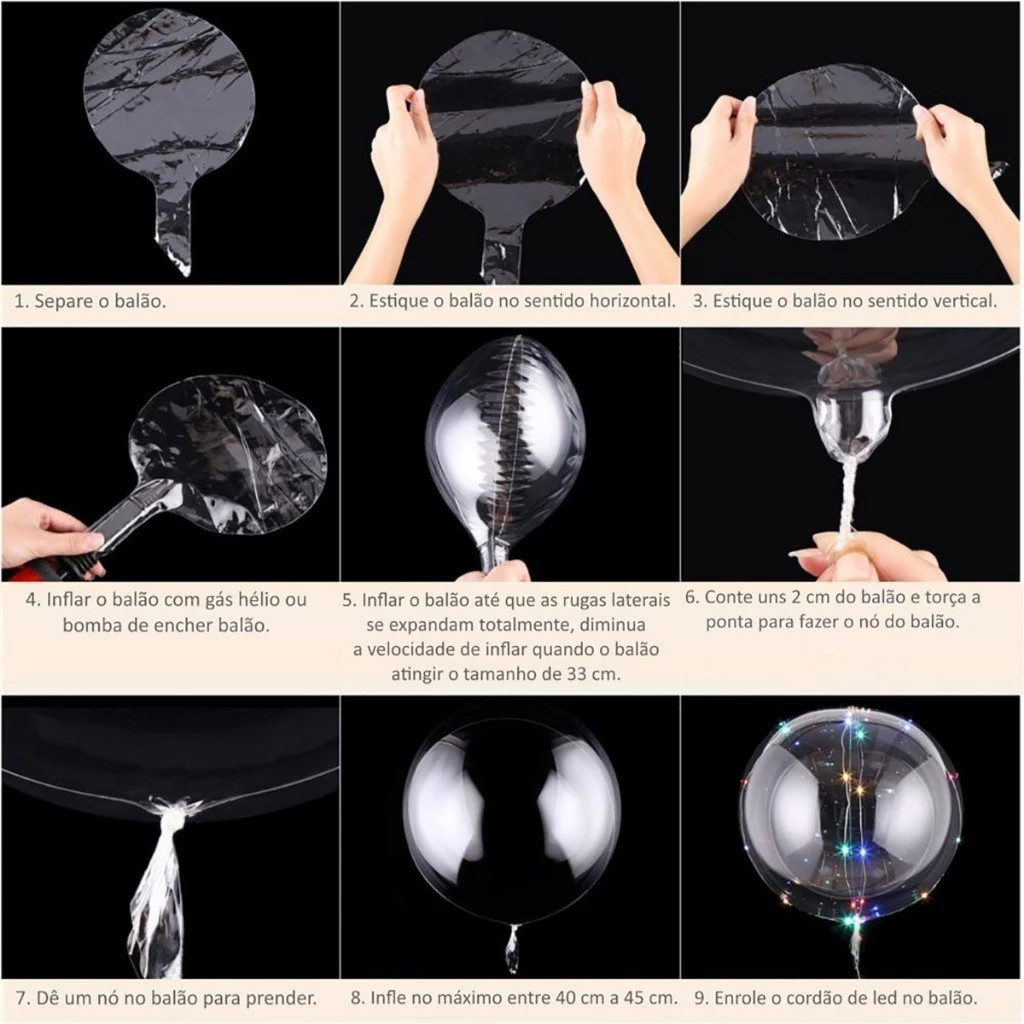 1. Separe o balão.

2. Estique o balão no sentido horizontal.

3. Estique o balão no sentido vertical.

4. Inflar o balão com gás hélio ou bomba de encher balão.

5. Inflar o balão até que as rugas laterais se expandam totalmente, diminua a velocidade de inflar quando o balão atingir o tamanho de 33 cm.

6. Conte uns 2 cm do balão e torça a ponta para fazer o nó do balão.

7. Dê um nó no balão para prender.

8. Infle no máximo entre 40 cm a 45 cm.

9. Enrole o cordão de led no balão.