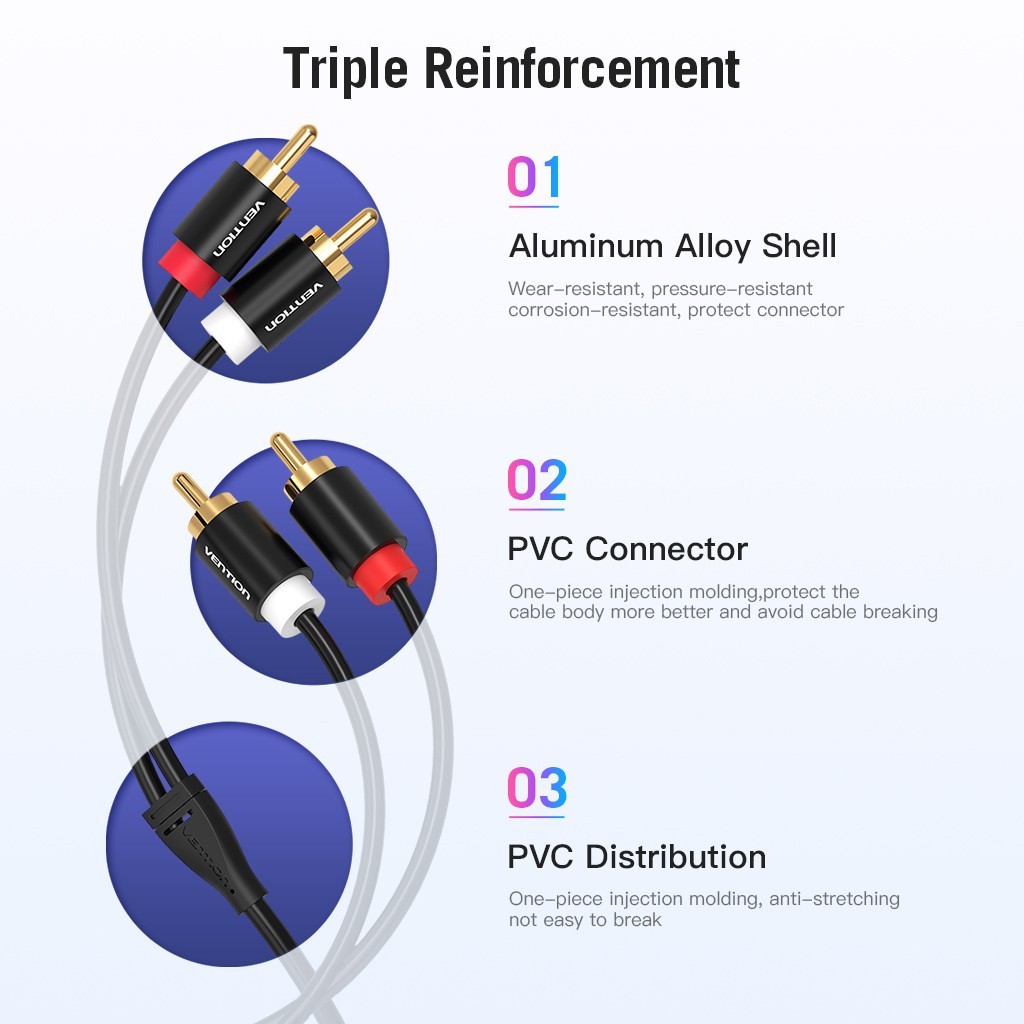 Triple Reinforcement

VENTION
VENTION

01
Aluminum Alloy Shell
Wear-resistant, pressure-resistant corrosion-resistant, protect connector

VENTION

02
PVC Connector
One-piece injection molding,protect the cable body more better and avoid cable breaking

VENTION

03
PVC Distribution
One-piece injection molding, anti-stretching not easy to break