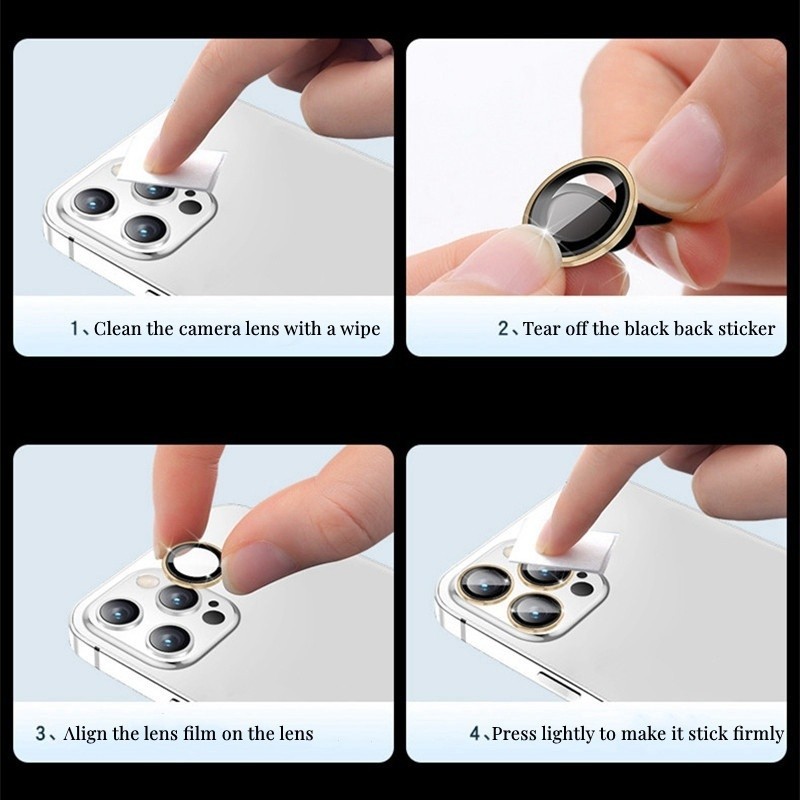 1、Clean the camera lens with a wipe

2、Tear off the black back sticker

3、Align the lens film on the lens

4、Press lightly to make it stick firmly