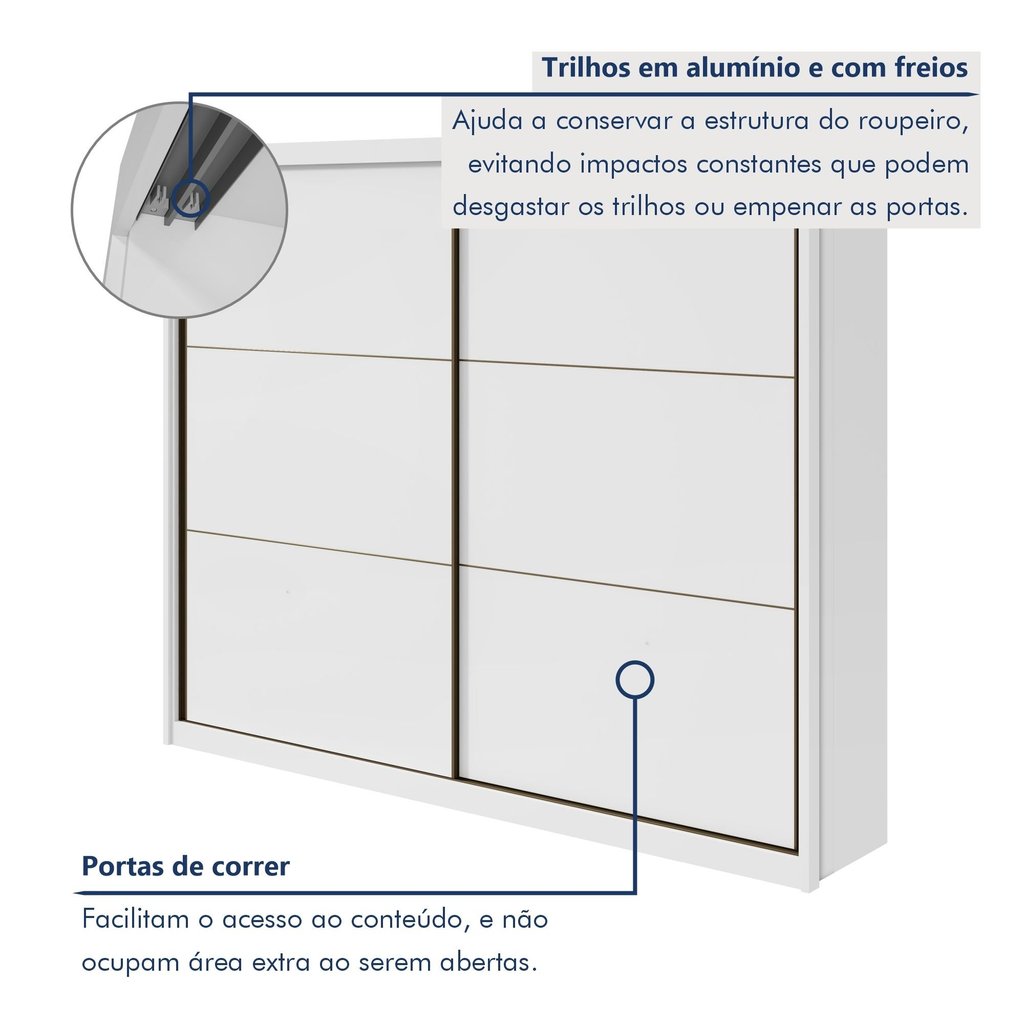 Trilhos em alumínio e com freios

Ajuda a conservar a estrutura do roupeiro, evitando impactos constantes que podem desgastar os trilhos ou empenar as portas.

Portas de correr

Facilitam o acesso ao conteúdo, e não ocupam área extra ao serem abertas.