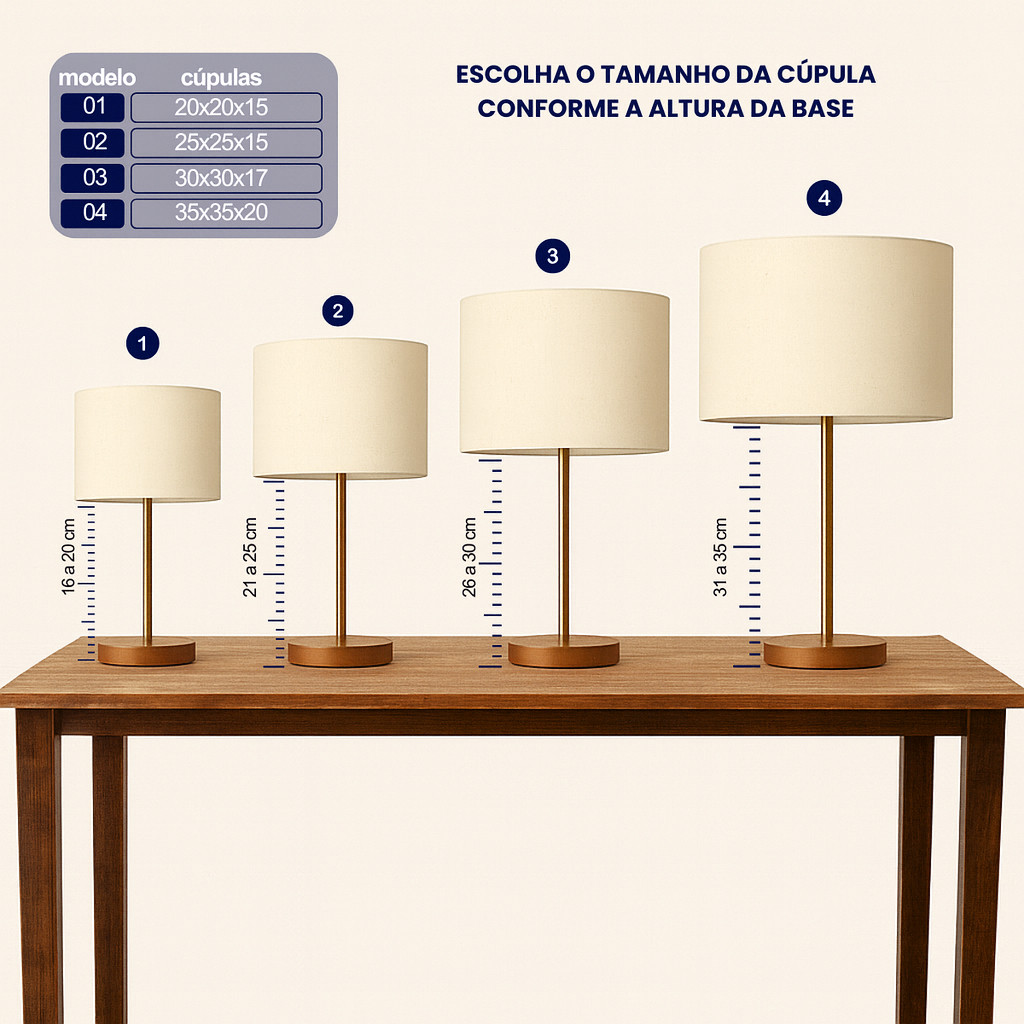 | modelo | cúpulas |
|---|---|
| 01 | 20x20x15 |
| 02 | 25x25x15 |
| 03 | 30x30x17 |
| 04 | 35x35x20 |

ESCOLHA O TAMANHO DA CÚPULA CONFORME A ALTURA DA BASE

1
16 a 20 cm

2
21 a 25 cm

3
26 a 30 cm

4
31 a 35 cm