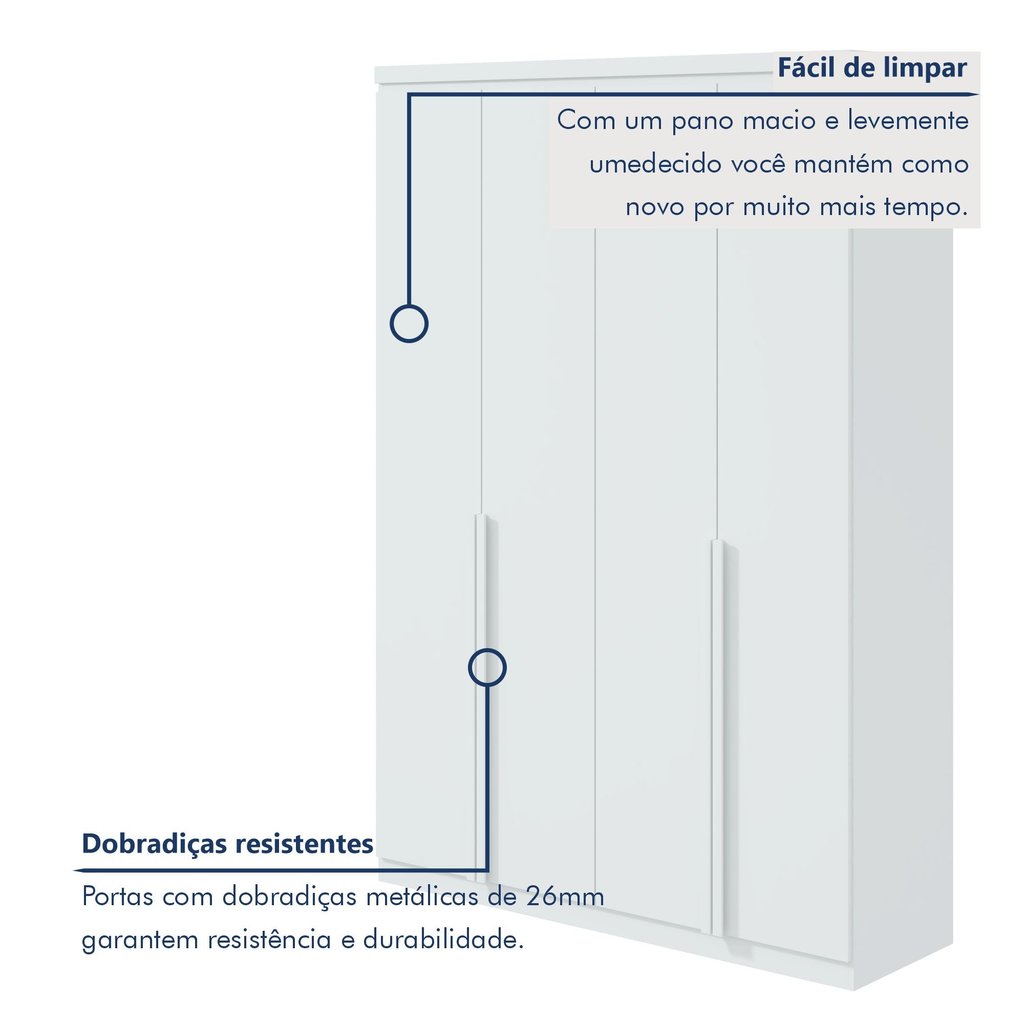 Fácil de limpar

Com um pano macio e levemente umedecido você mantém como novo por muito mais tempo.

Dobradiças resistentes

Portas com dobradiças metálicas de 26mm garantem resistência e durabilidade.