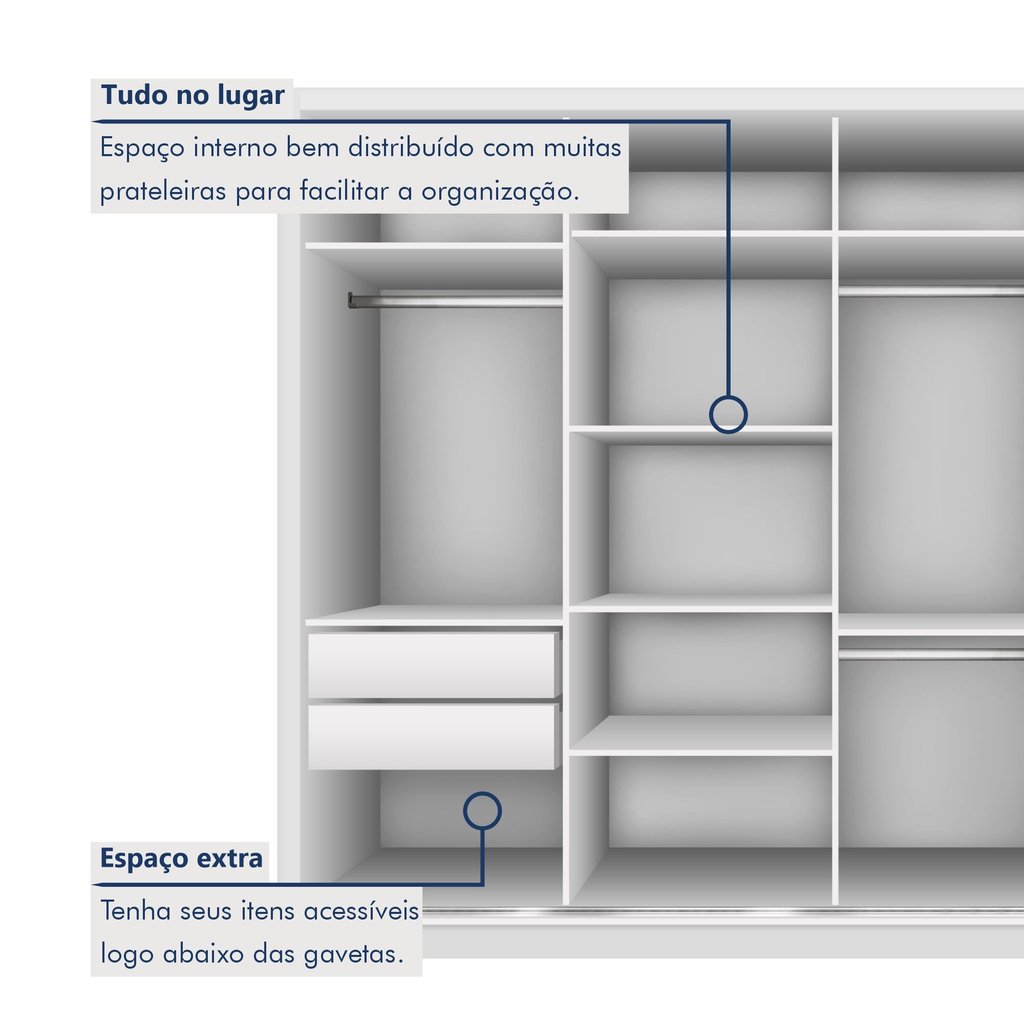 Tudo no lugar

Espaço interno bem distribuído com muitas prateleiras para facilitar a organização.

Espaço extra

Tenha seus itens acessíveis logo abaixo das gavetas.