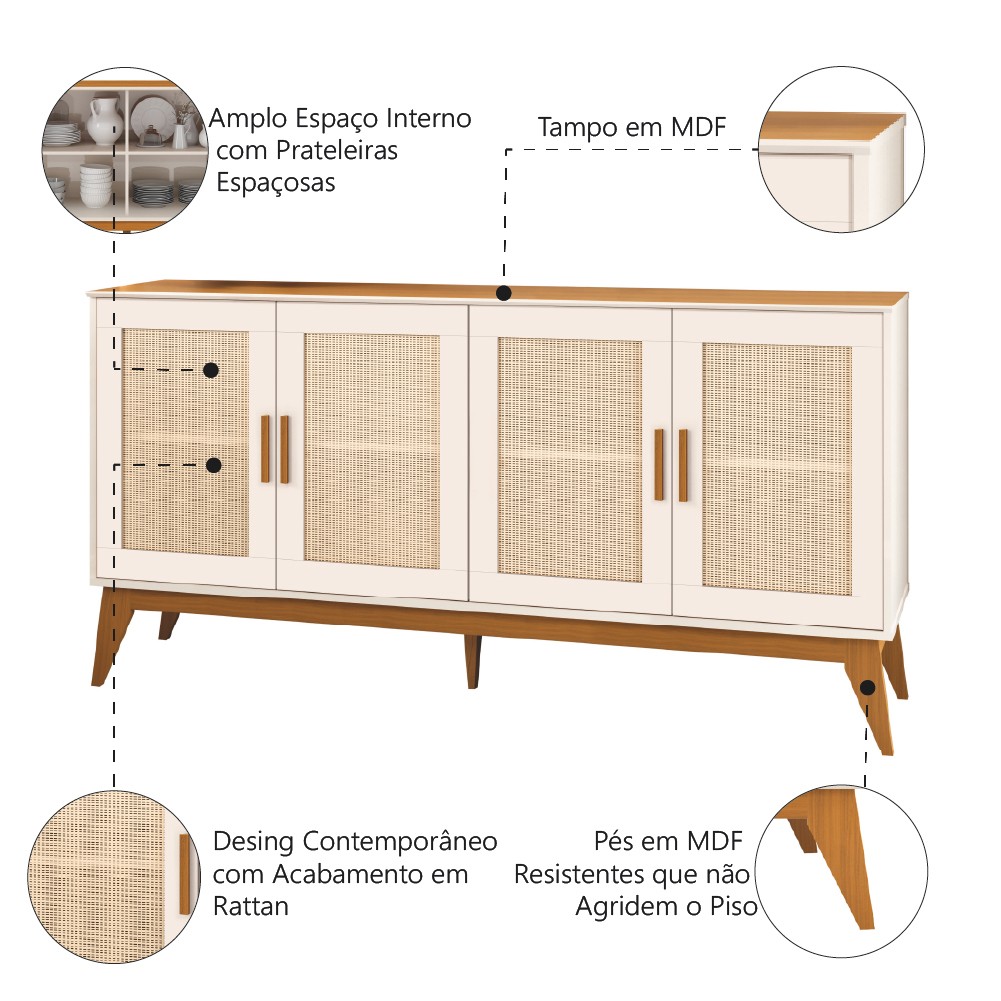 Amplo Espaço Interno com Prateleiras Espaçosas

Tampo em MDF

Desing Contemporâneo com Acabamento em Rattan

Pés em MDF Resistentes que não Agridem o Piso