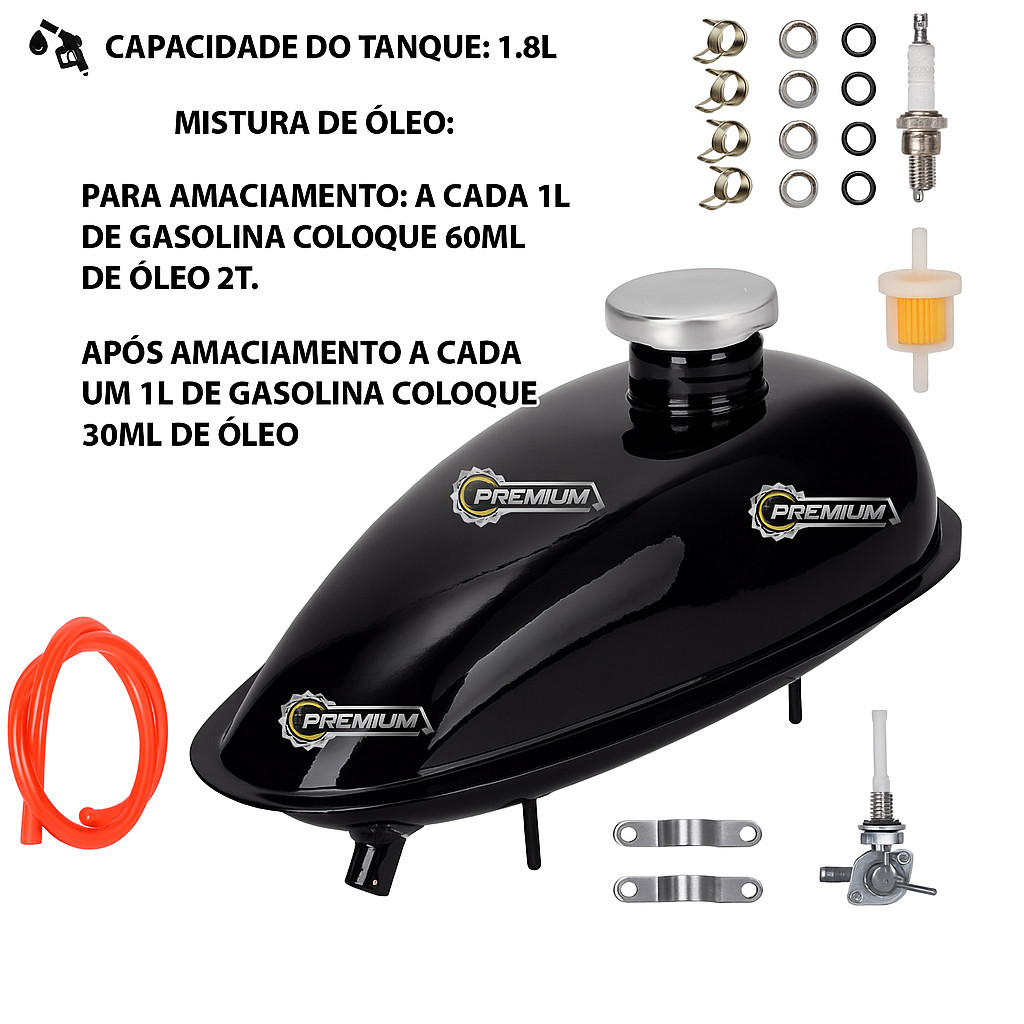 CAPACIDADE DO TANQUE: 1.8L

MISTURA DE ÓLEO:

PARA AMACIAMENTO: A CADA 1L DE GASOLINA COLOQUE 60ML DE ÓLEO 2T.

APÓS AMACIAMENTO A CADA UM 1L DE GASOLINA COLOQUE 30ML DE ÓLEO

PREMIUM

PREMIUM

PREMIUM