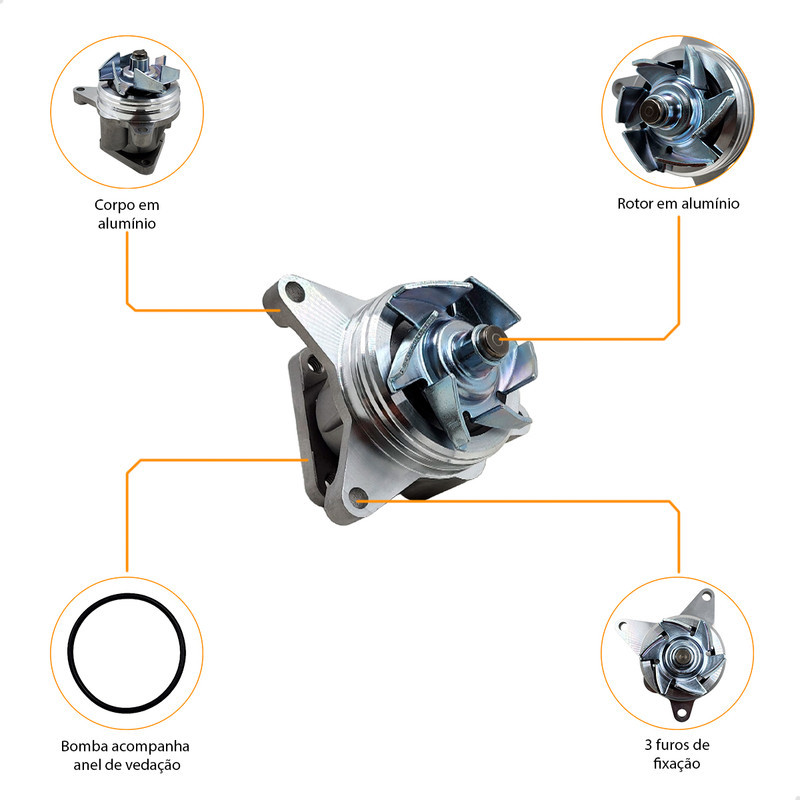 Corpo em alumínio

Rotor em alumínio

Bomba acompanha anel de vedação

3 furos de fixação