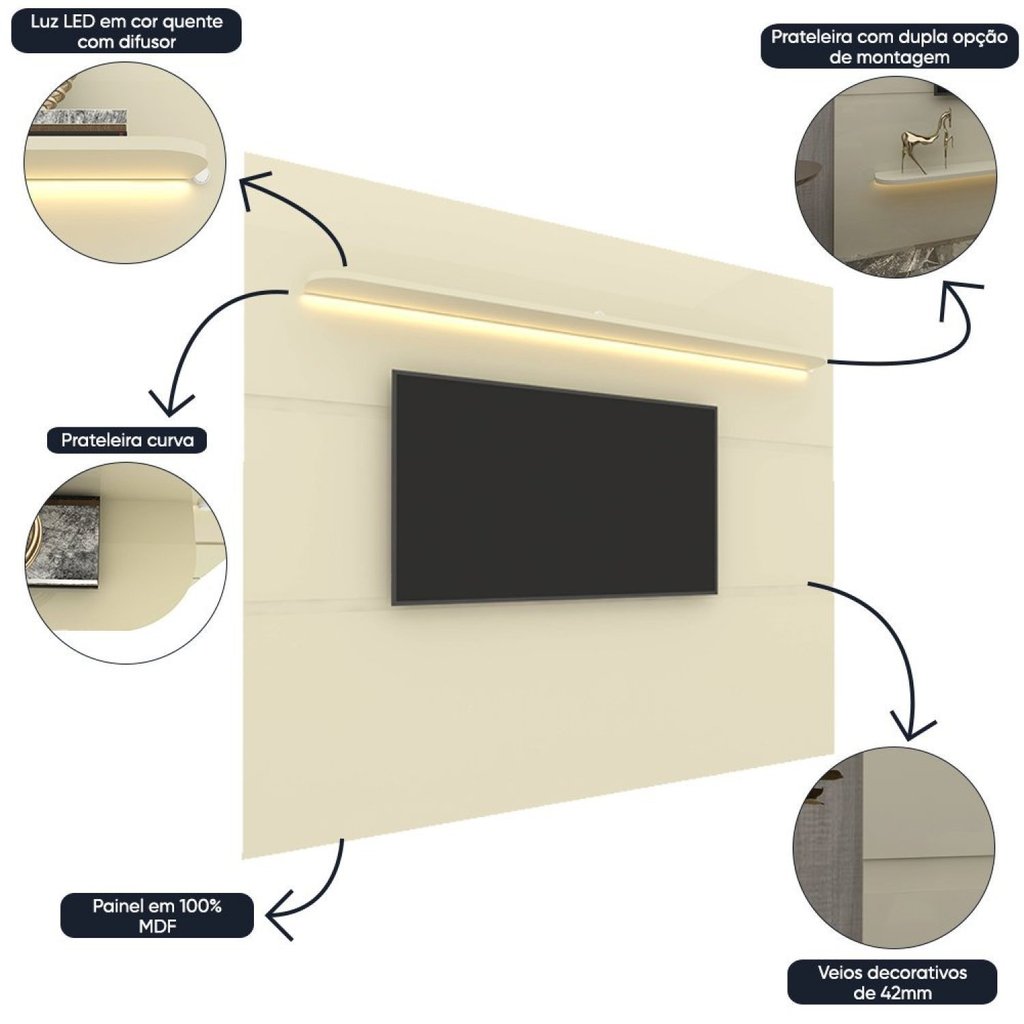 Luz LED em cor quente com difusor

Prateleira com dupla opção de montagem

Prateleira curva

Painel em 100% MDF

Veios decorativos de 42mm