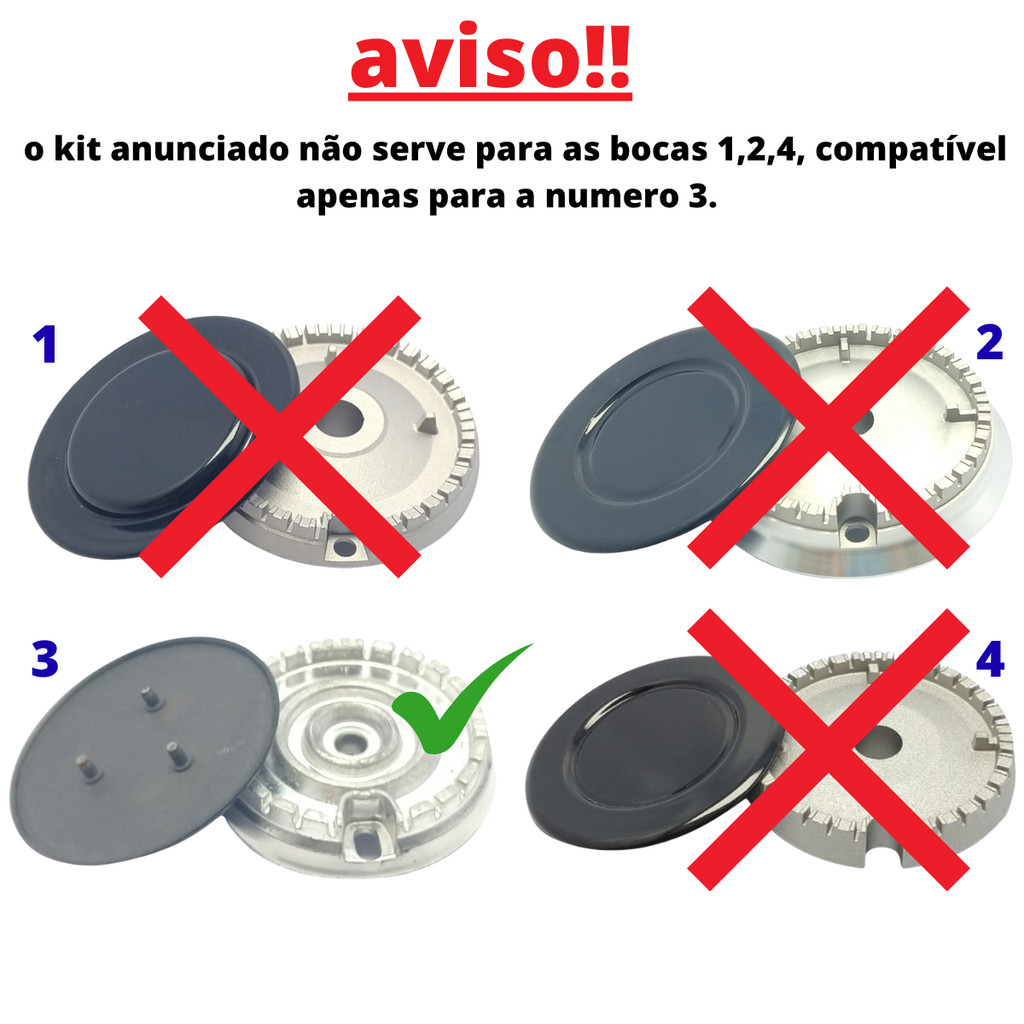 aviso!!

o kit anunciado não serve para as bocas 1,2,4, compatível apenas para a numero 3.

1

2

3

4