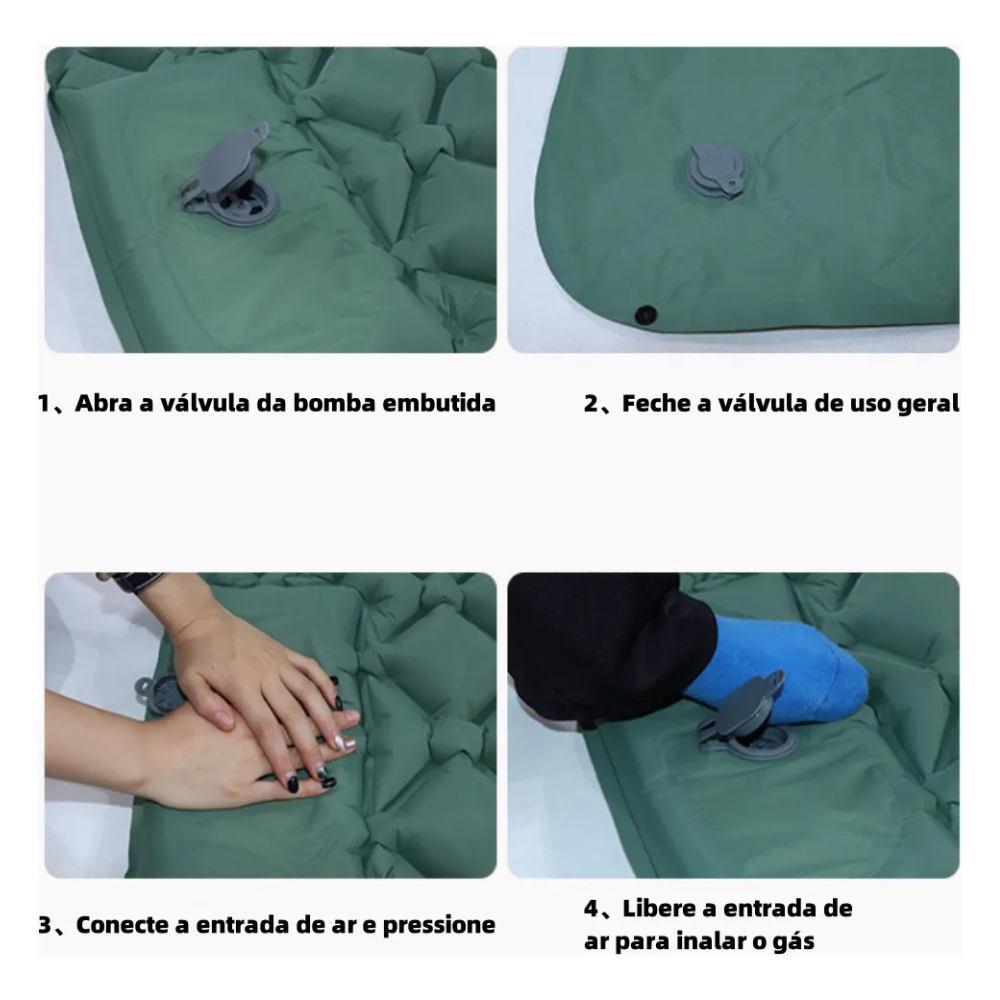 1、Abra a válvula da bomba embutida

2、Feche a válvula de uso geral

3、Conecte a entrada de ar e pressione

4、Libere a entrada de ar para inalar o gás