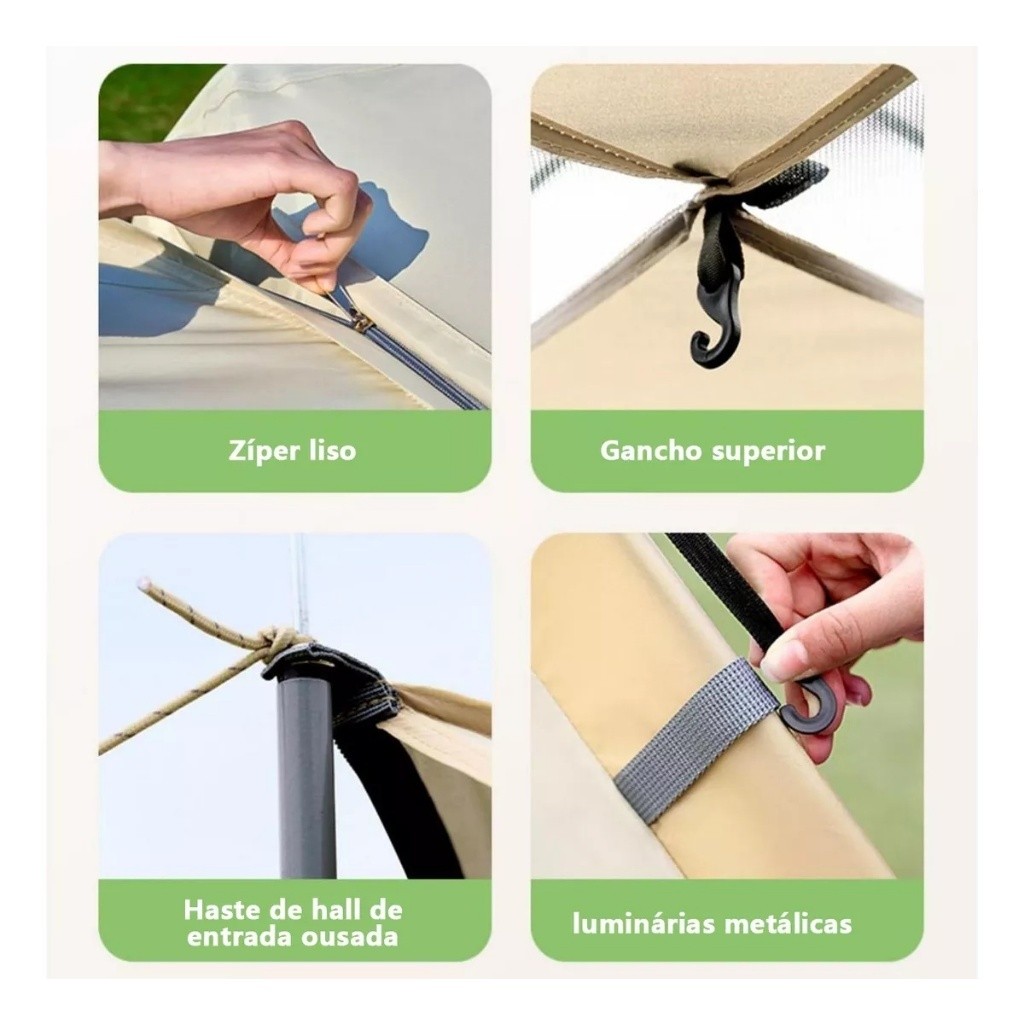 Zíper liso

Gancho superior

Haste de hall de entrada ousada

luminárias metálicas