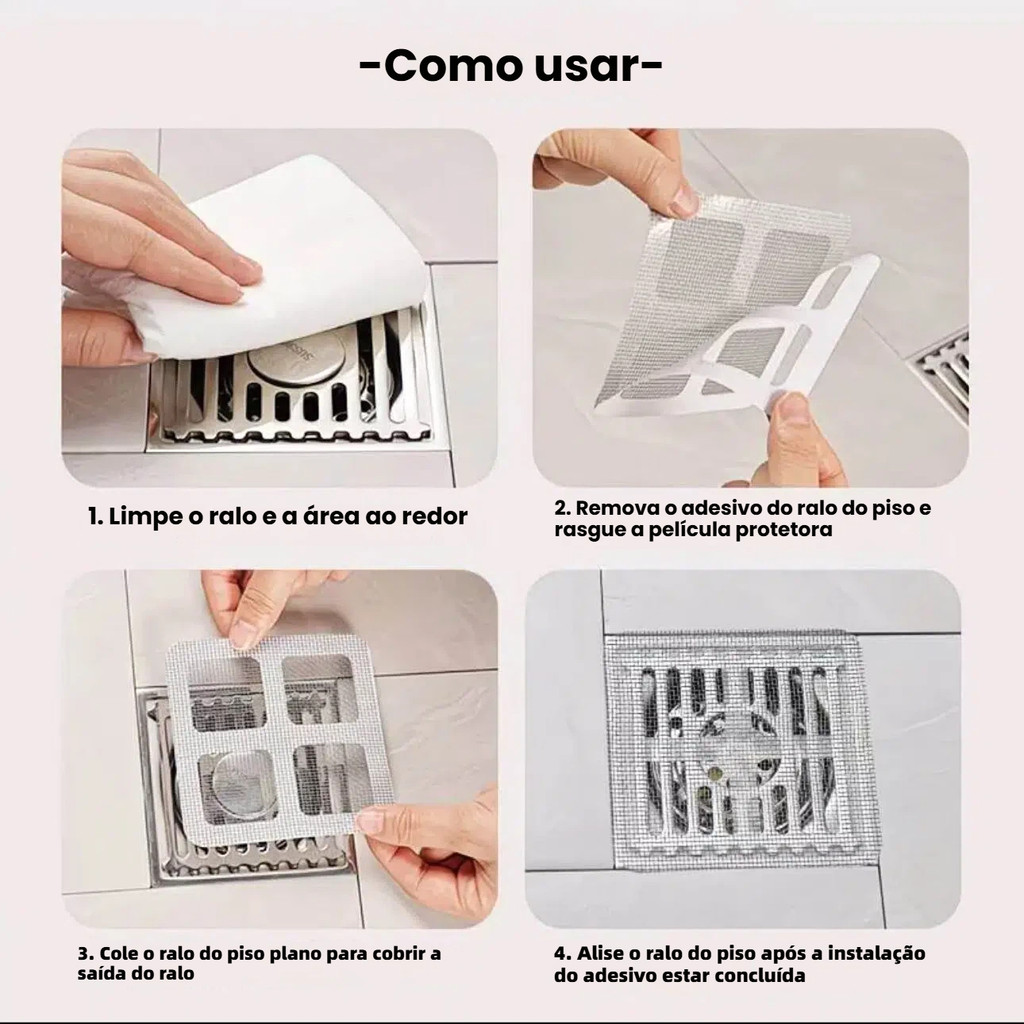 -Como usar-

1. Limpe o ralo e a área ao redor

2. Remova o adesivo do ralo do piso e rasgue a película protetora

3. Cole o ralo do piso plano para cobrir a saída do ralo

4. Alise o ralo do piso após a instalação do adesivo estar concluída