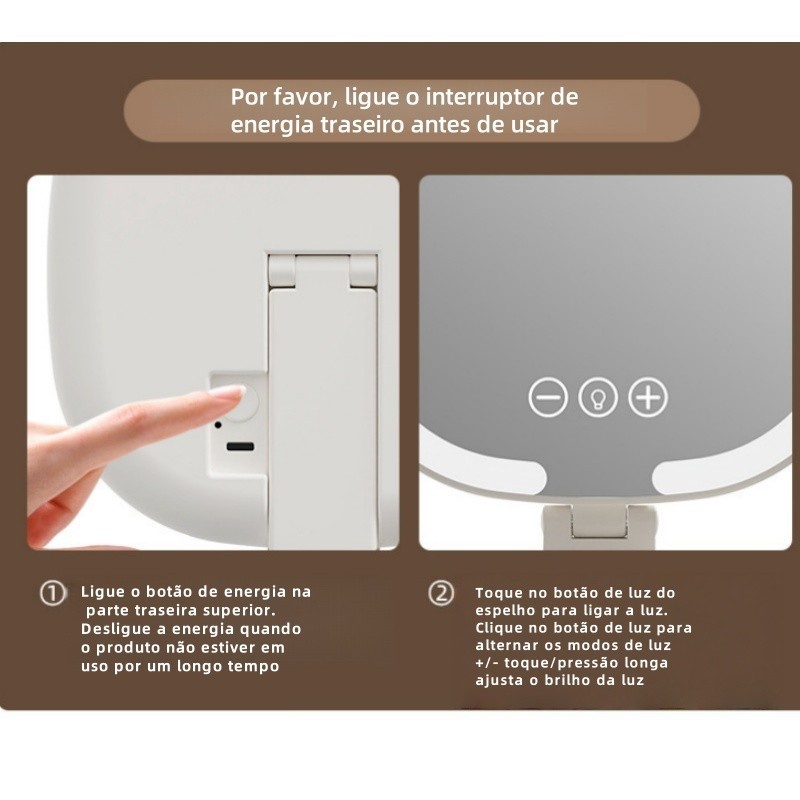 Por favor, ligue o interruptor de energia traseiro antes de usar

① Ligue o botão de energia na parte traseira superior. Desligue a energia quando o produto não estiver em uso por um longo tempo

② Toque no botão de luz do espelho para ligar a luz. Clique no botão de luz para alternar os modos de luz +/- toque/pressão longa ajusta o brilho da luz