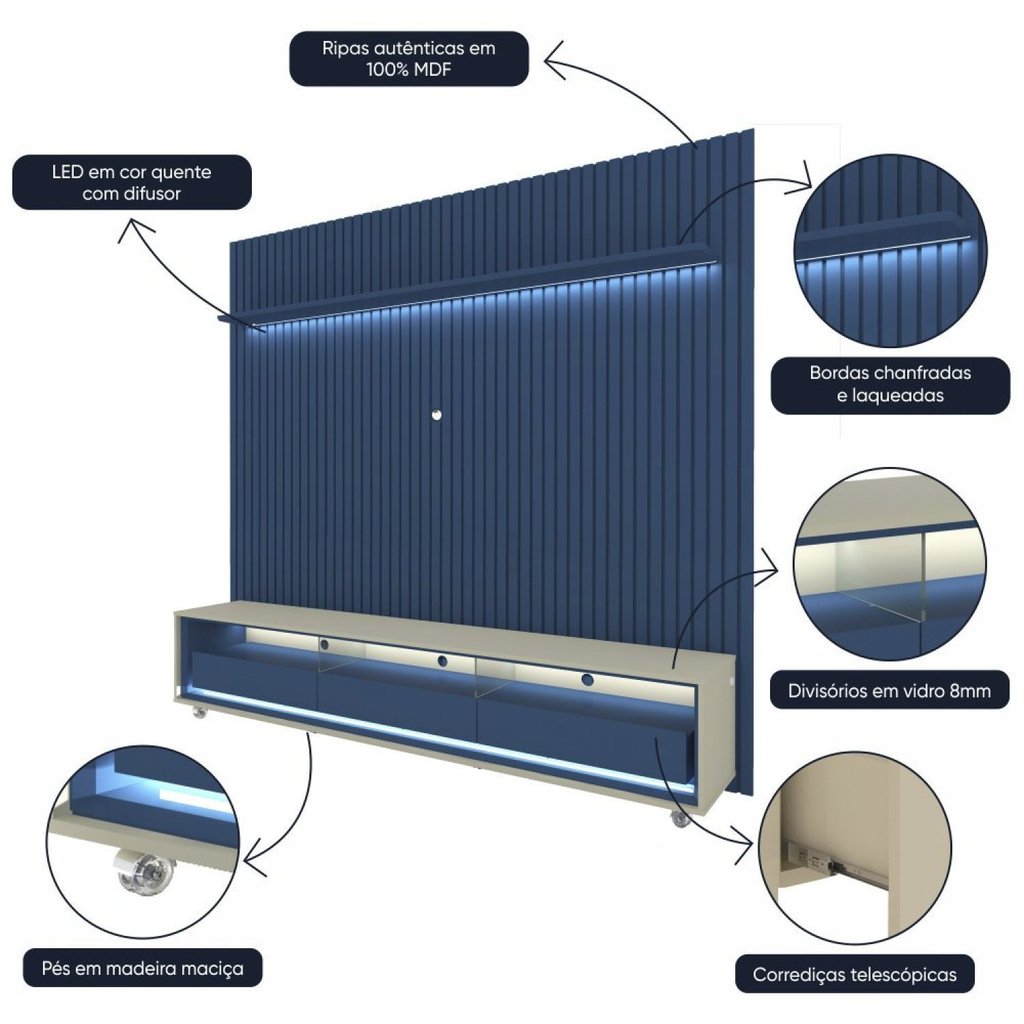 Ripas autênticas em 100% MDF

LED em cor quente com difusor

Bordas chanfradas e laqueadas

Divisórios em vidro 8mm

Pés em madeira maciça

Corrediças telescópicas