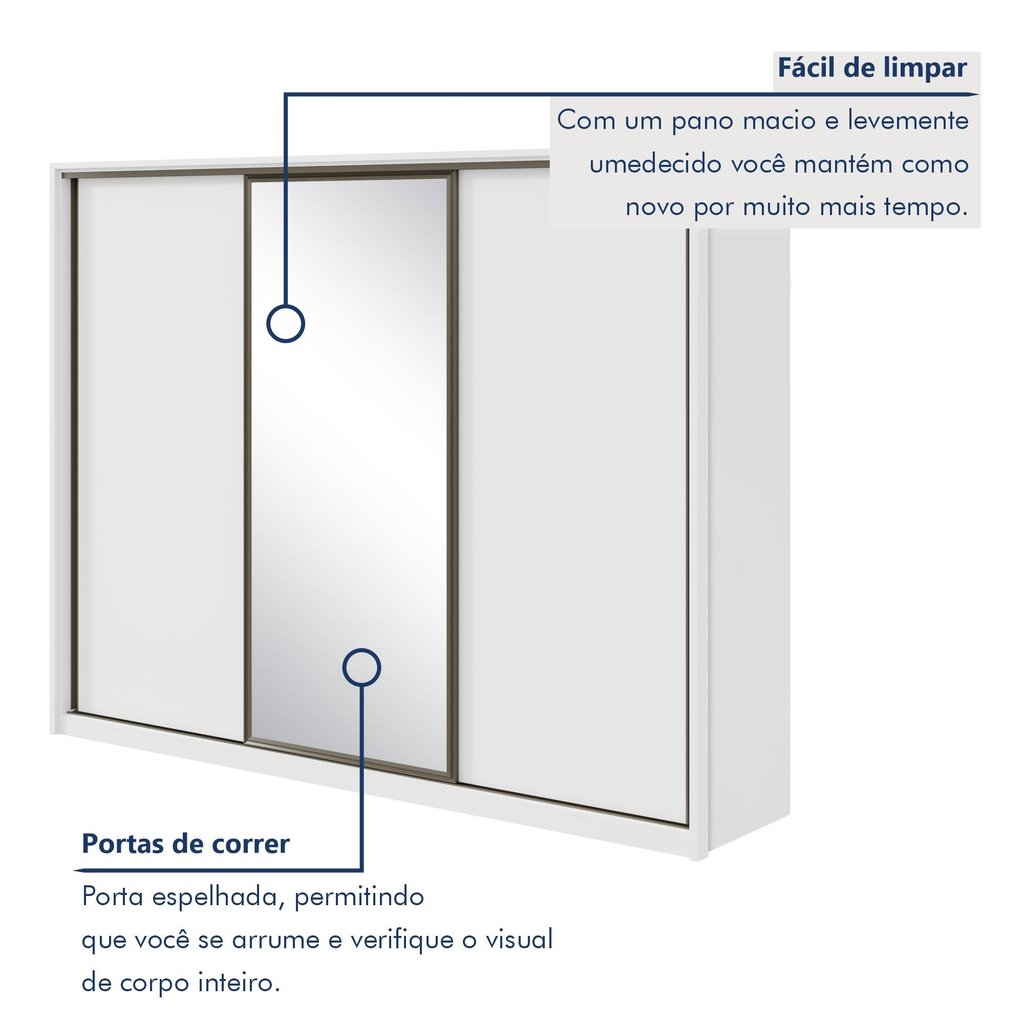 Fácil de limpar

Com um pano macio e levemente umedecido você mantém como novo por muito mais tempo.

Portas de correr

Porta espelhada, permitindo que você se arrume e verifique o visual de corpo inteiro.