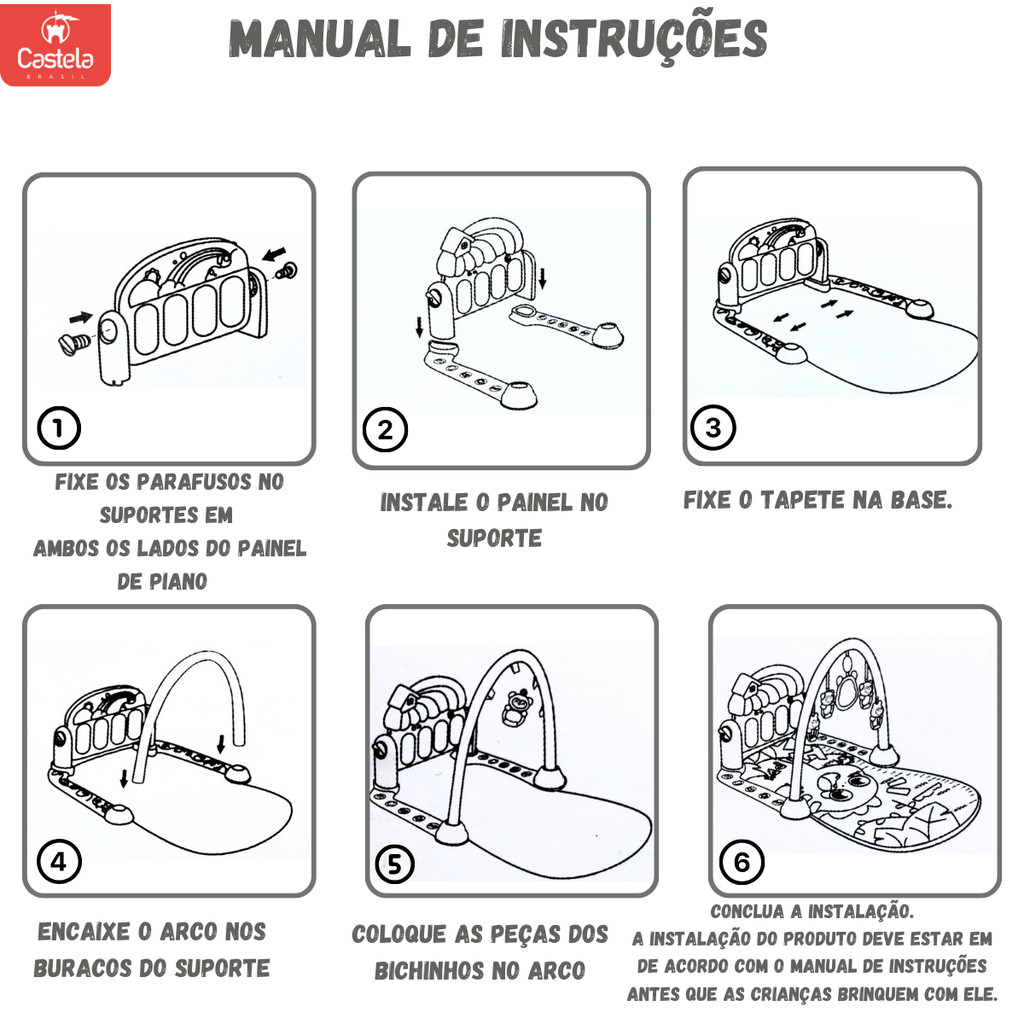 Castela
BRASIL

MANUAL DE INSTRUÇÕES

1
FIXE OS PARAFUSOS NO SUPORTES EM AMBOS OS LADOS DO PAINEL DE PIANO

2
INSTALE O PAINEL NO SUPORTE

3
FIXE O TAPETE NA BASE.

4
ENCAIXE O ARCO NOS BURACOS DO SUPORTE

5
COLOQUE AS PEÇAS DOS BICHINHOS NO ARCO

6
CONCLUA A INSTALAÇÃO.
A INSTALAÇÃO DO PRODUTO DEVE ESTAR EM DE ACORDO COM O MANUAL DE INSTRUÇÕES ANTES QUE AS CRIANÇAS BRINQUEM COM ELE.