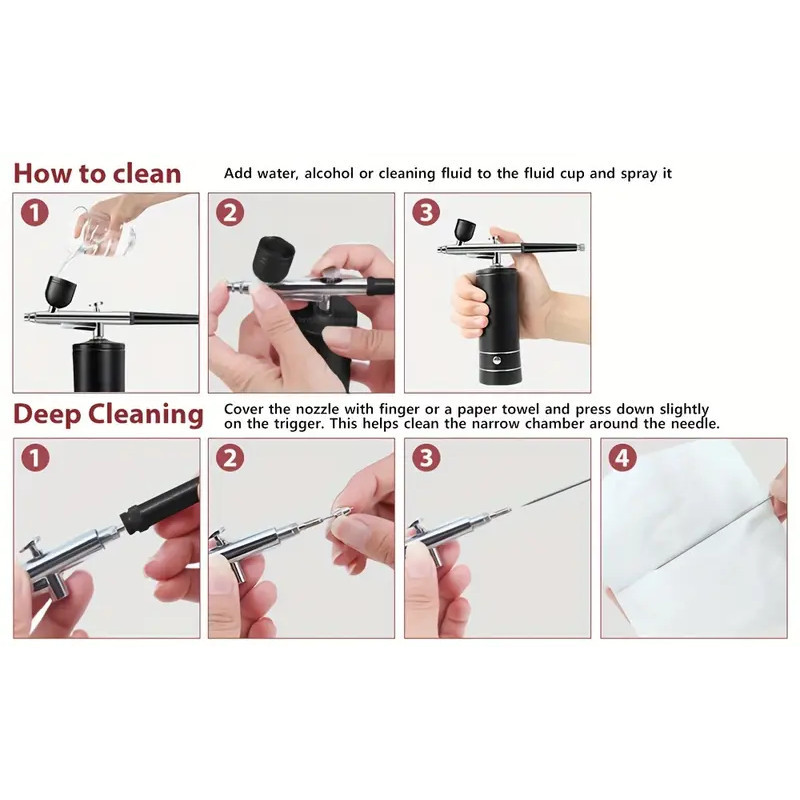 How to clean

Add water, alcohol or cleaning fluid to the fluid cup and spray it

1

2

3

Deep Cleaning

Cover the nozzle with finger or a paper towel and press down slightly on the trigger. This helps clean the narrow chamber around the needle.

1

2

3

4