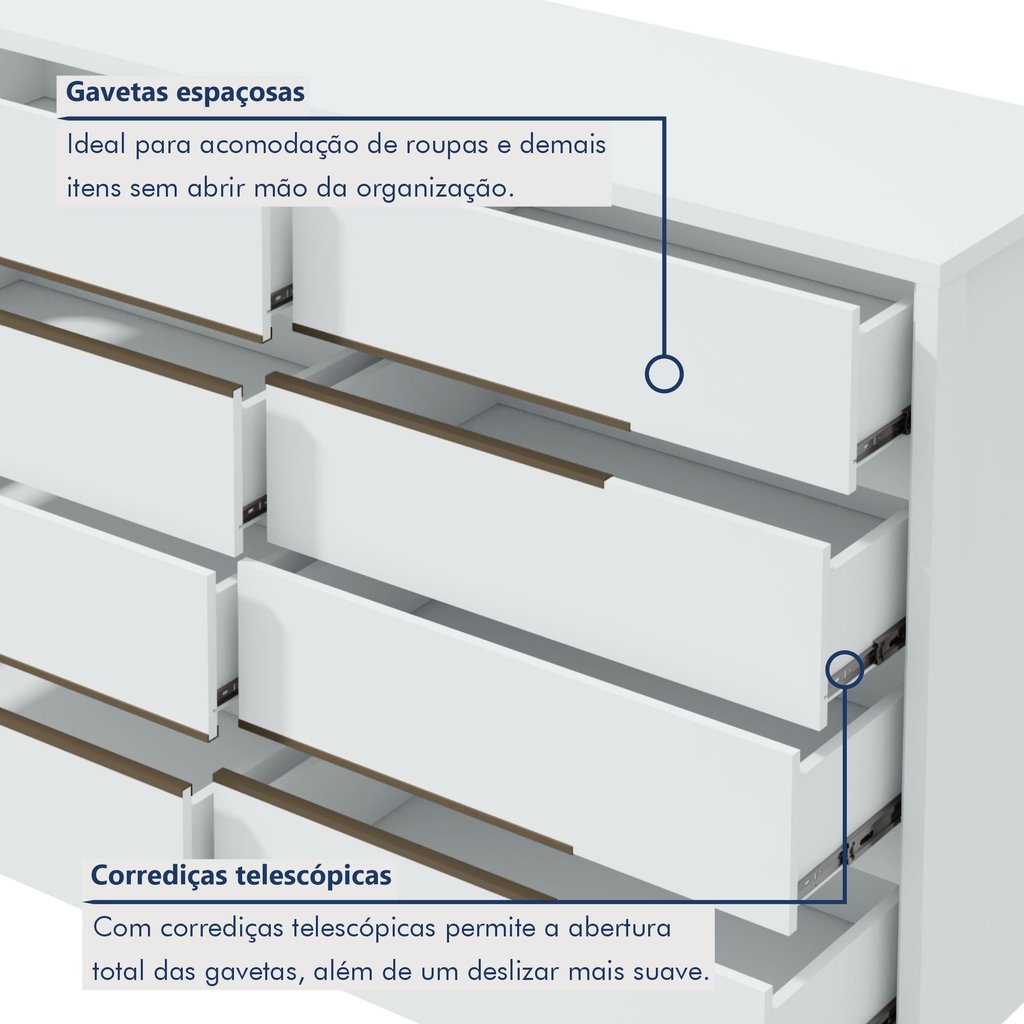 Gavetas espaçosas
Ideal para acomodação de roupas e demais itens sem abrir mão da organização.

Corrediças telescópicas
Com corrediças telescópicas permite a abertura total das gavetas, além de um deslizar mais suave.