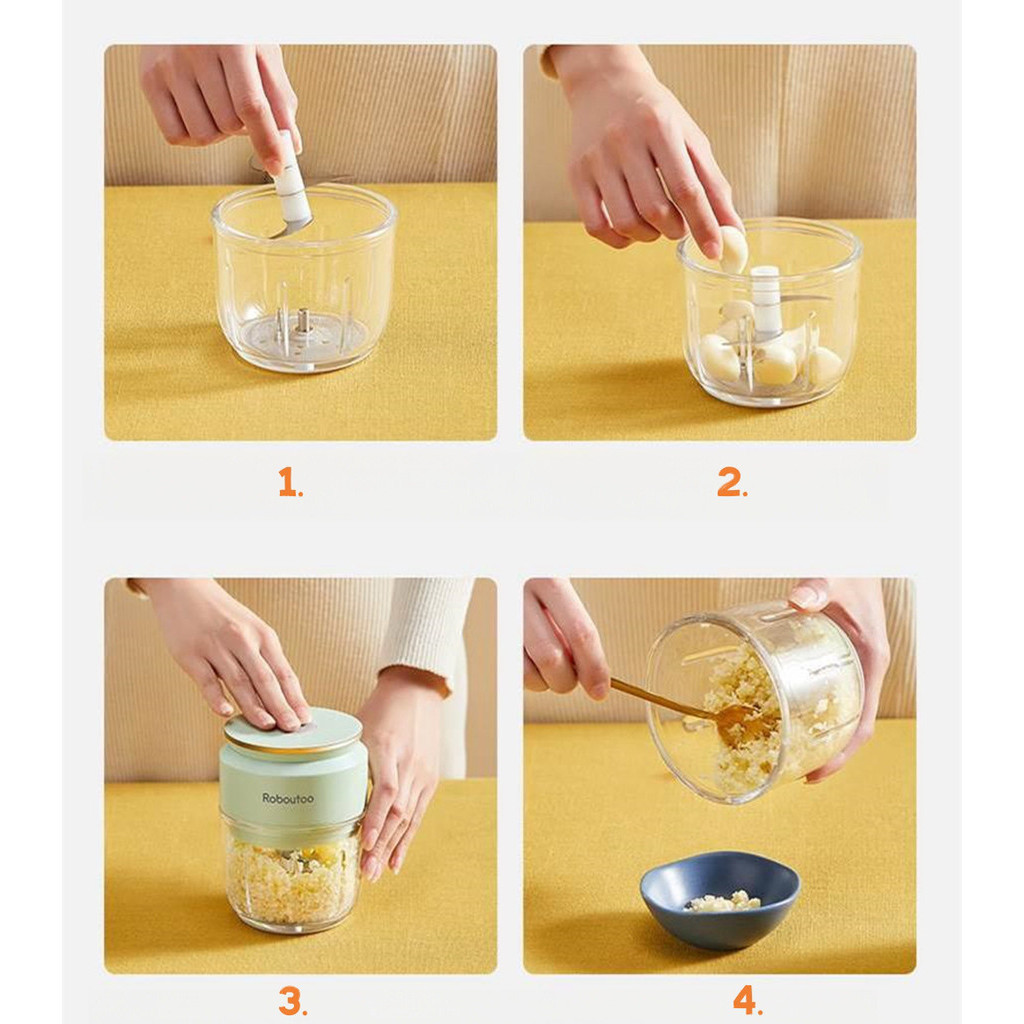 1.

2.

Roboutoo

3.

4.