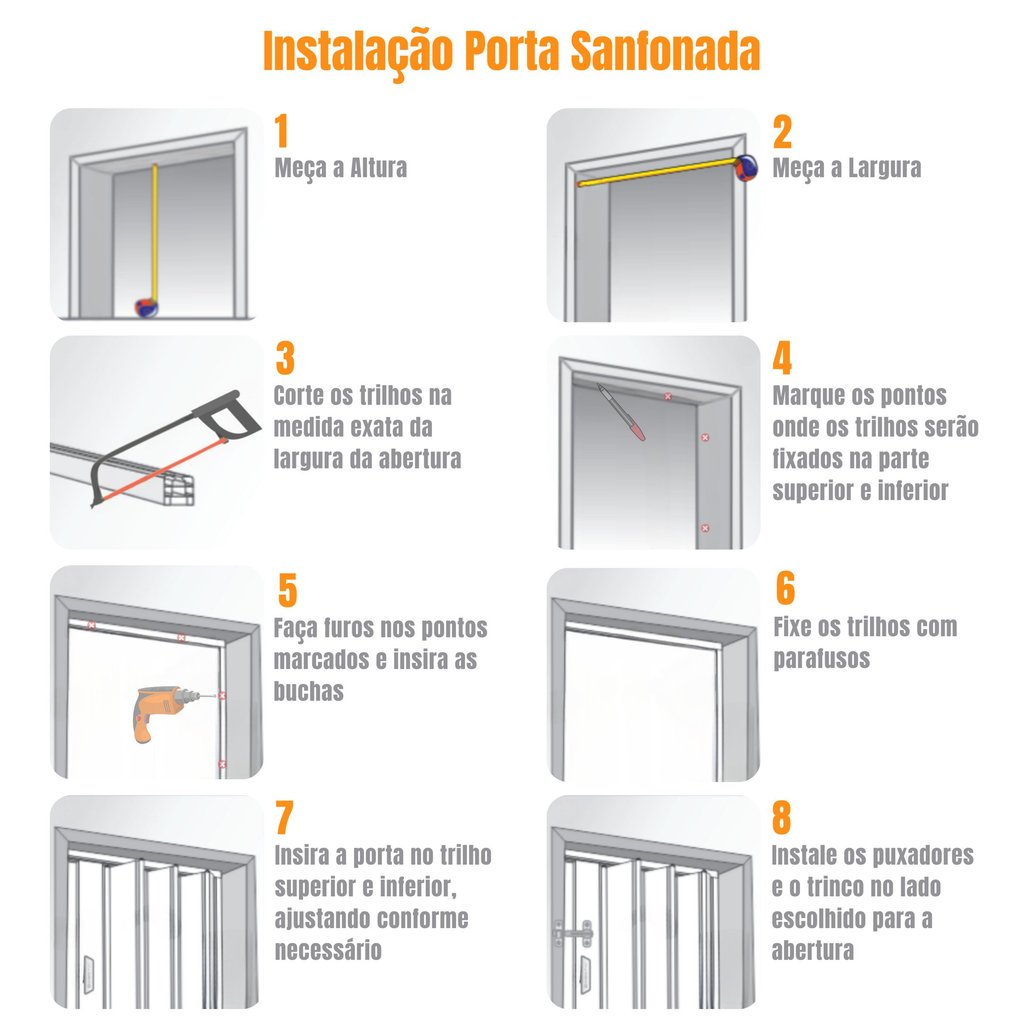 Instalação Porta Sanfonada

1
Meça a Altura

2
Meça a Largura

3
Corte os trilhos na medida exata da largura da abertura

4
Marque os pontos onde os trilhos serão fixados na parte superior e inferior

5
Faça furos nos pontos marcados e insira as buchas

6
Fixe os trilhos com parafusos

7
Insira a porta no trilho superior e inferior, ajustando conforme necessário

8
Instale os puxadores e o trinco no lado escolhido para a abertura