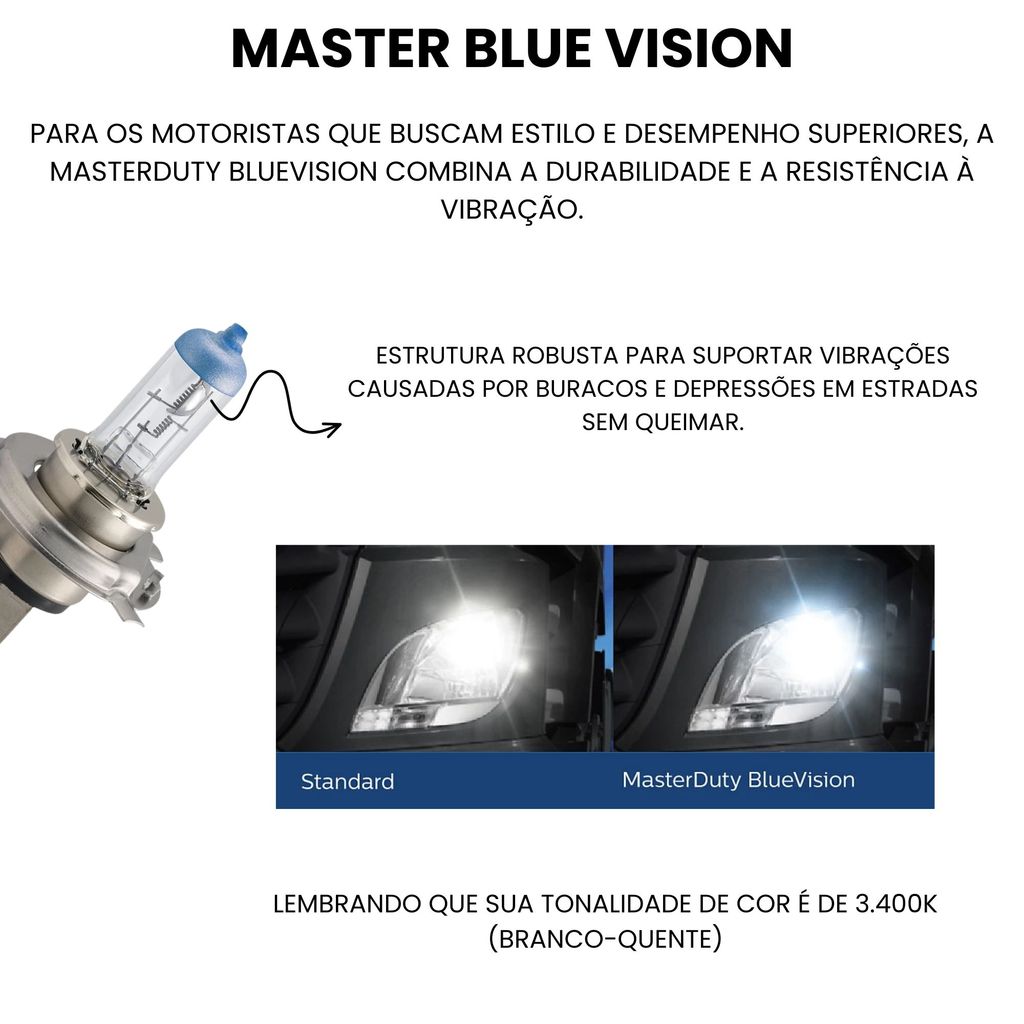 MASTER BLUE VISION

PARA OS MOTORISTAS QUE BUSCAM ESTILO E DESEMPENHO SUPERIORES, A MASTERDUTY BLUEVISION COMBINA A DURABILIDADE E A RESISTÊNCIA À VIBRAÇÃO.

ESTRUTURA ROBUSTA PARA SUPORTAR VIBRAÇÕES CAUSADAS POR BURACOS E DEPRESSÕES EM ESTRADAS SEM QUEIMAR.

Standard

MasterDuty BlueVision

LEMBRANDO QUE SUA TONALIDADE DE COR É DE 3.400K (BRANCO-QUENTE)