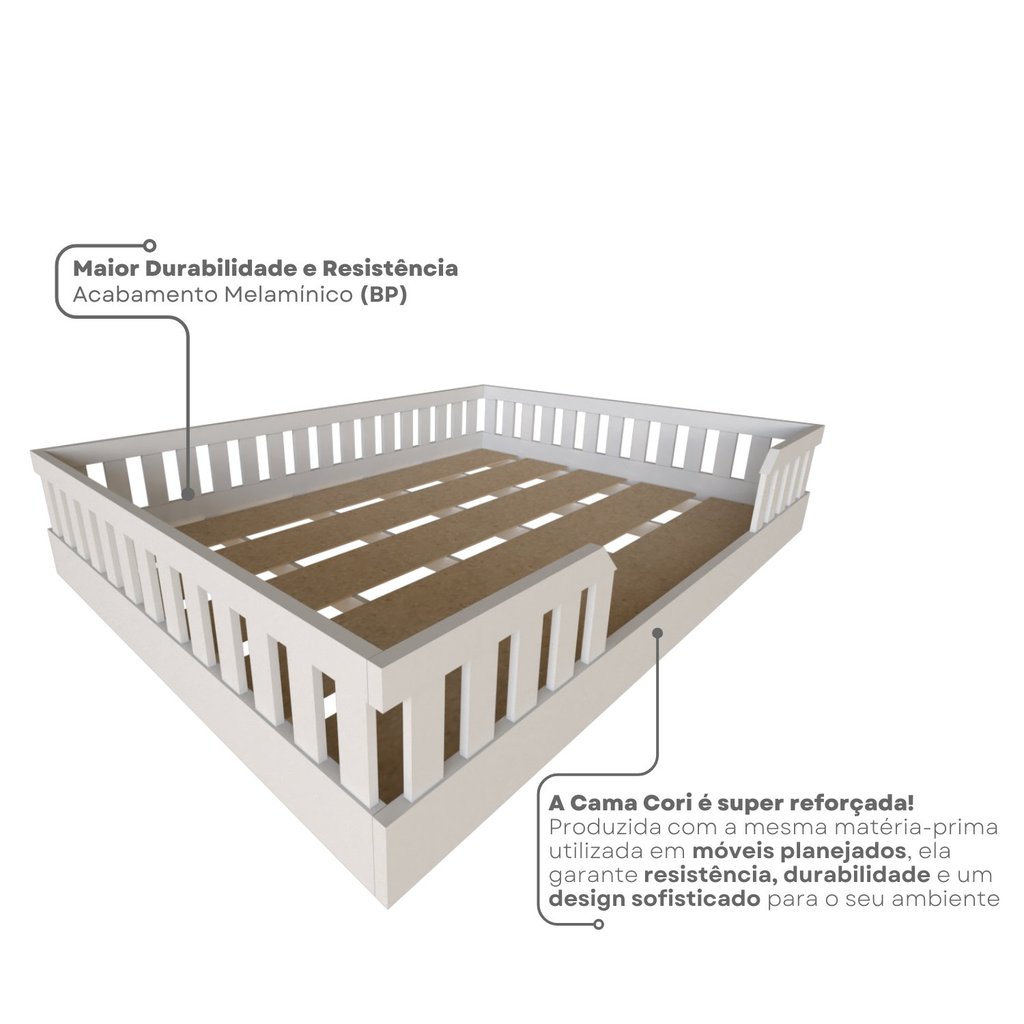 Maior Durabilidade e Resistência
Acabamento Melamínico (BP)

A Cama Cori é super reforçada!
Produzida com a mesma matéria-prima utilizada em móveis planejados, ela garante resistência, durabilidade e um design sofisticado para o seu ambiente