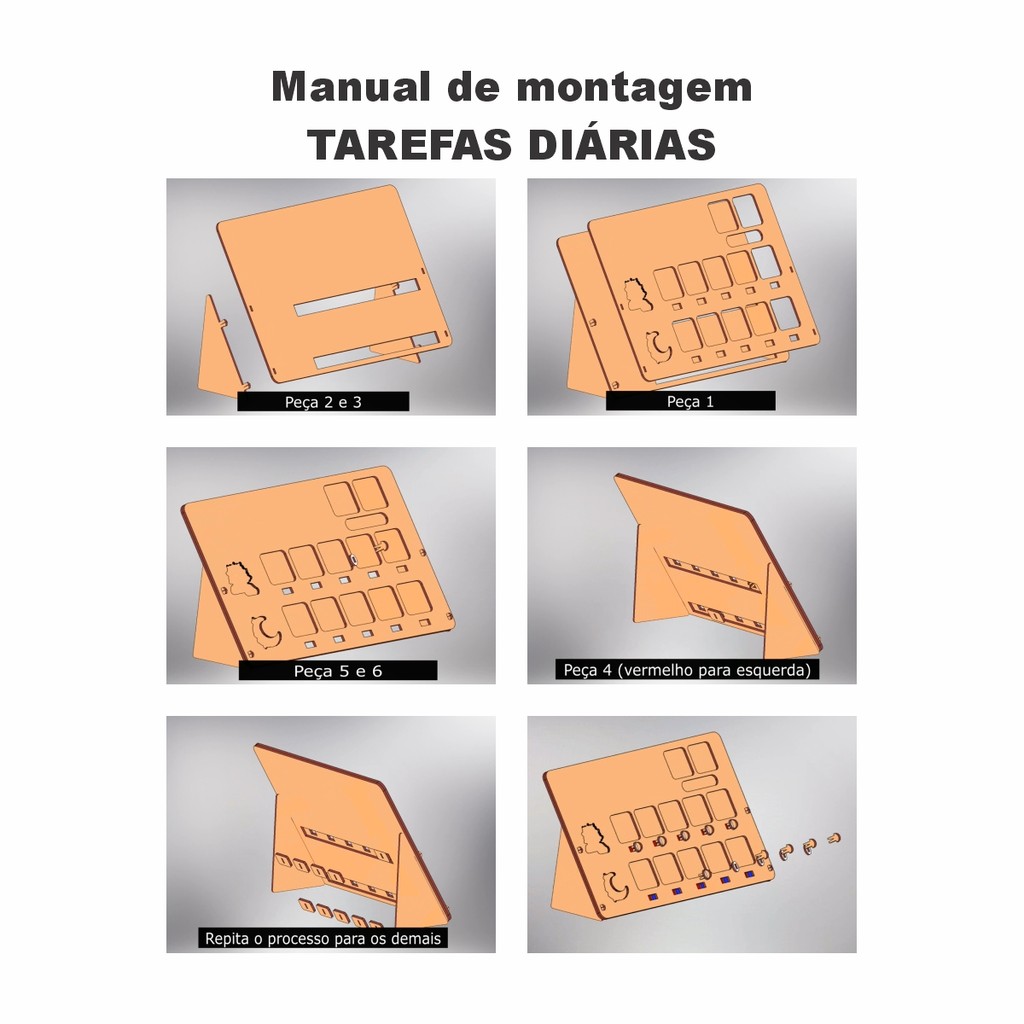 Manual de montagem
TAREFAS DIÁRIAS

Peça 2 e 3

Peça 1

Peça 5 e 6

Peça 4 (vermelho para esquerda)

Repita o processo para os demais