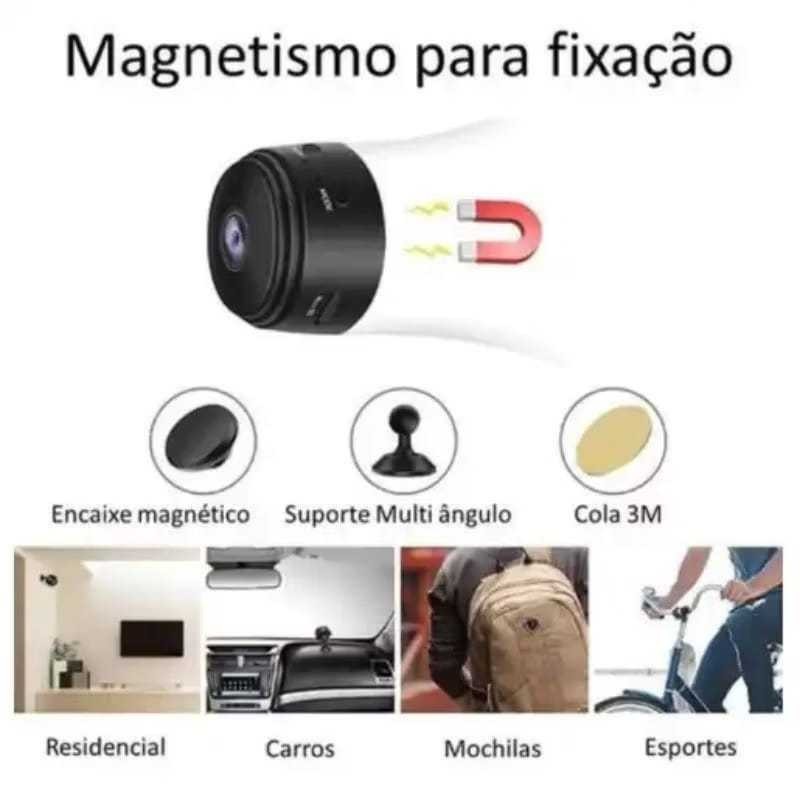 Magnetismo para fixação

Encaixe magnético
Suporte Multi ângulo
Cola 3M

Residencial
Carros
Mochilas
Esportes