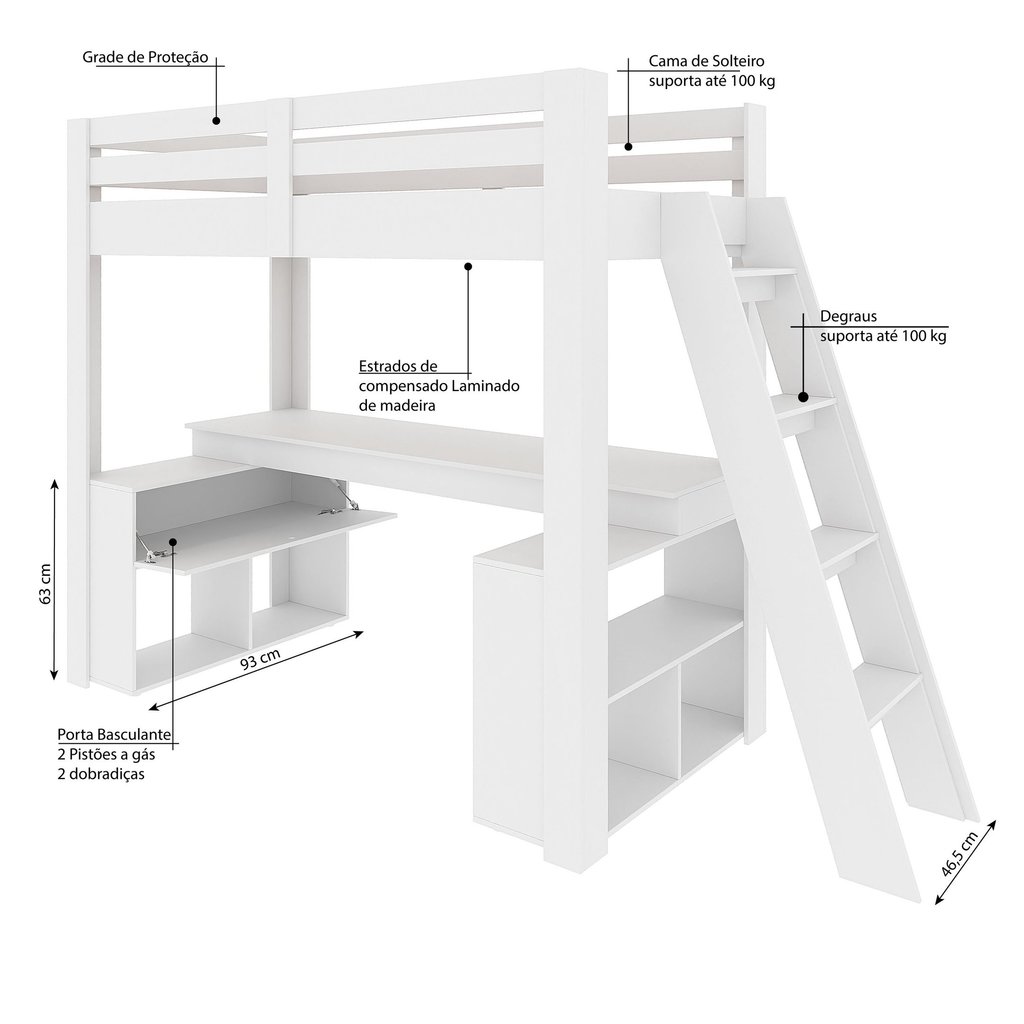 Grade de Proteção

Cama de Solteiro
suporta até 100 kg

Degraus
suporta até 100 kg

Estrados de
compensado Laminado
de madeira

63 cm

93 cm

Porta Basculante
2 Pistões a gás
2 dobradiças

46,5 cm