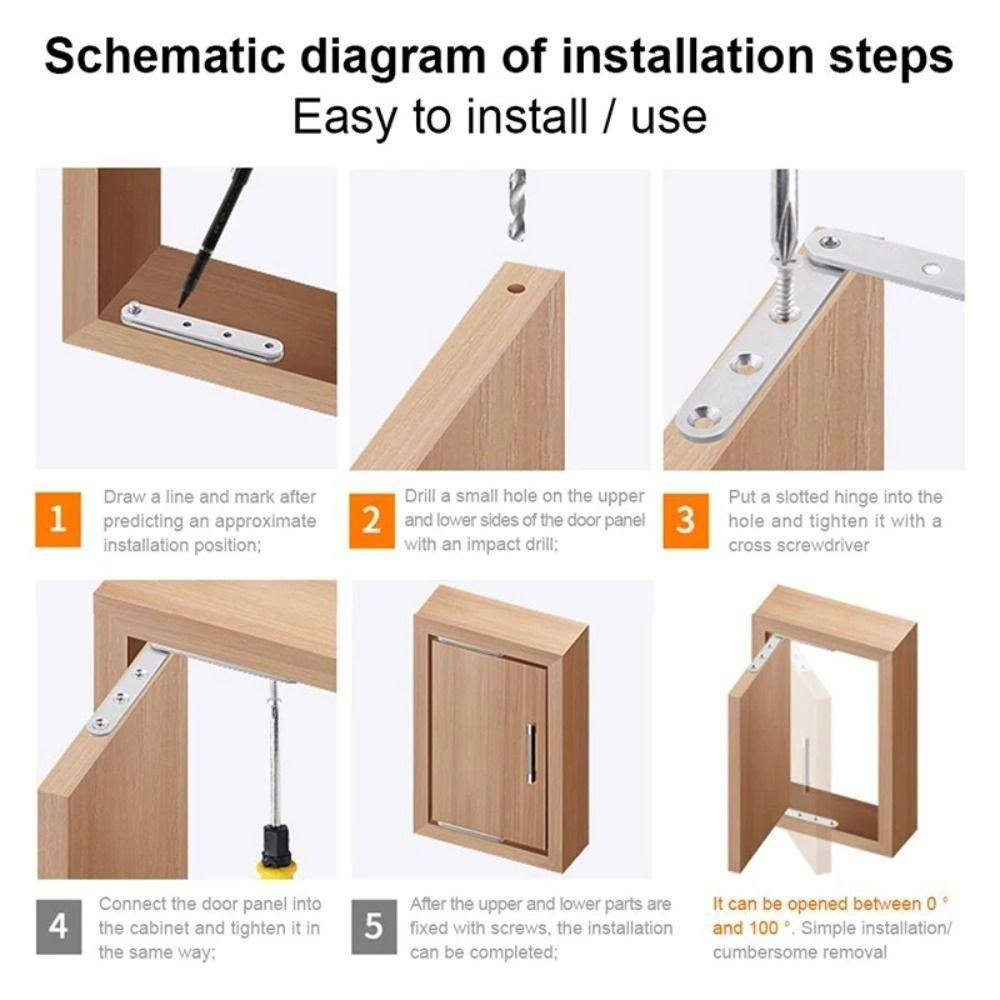 Schematic diagram of installation steps
Easy to install / use

1 Draw a line and mark after predicting an approximate installation position;

2 Drill a small hole on the upper and lower sides of the door panel with an impact drill;

3 Put a slotted hinge into the hole and tighten it with a cross screwdriver

4 Connect the door panel into the cabinet and tighten it in the same way;

5 After the upper and lower parts are fixed with screws, the installation can be completed;

It can be opened between 0 ° and 100 °. Simple installation/ cumbersome removal