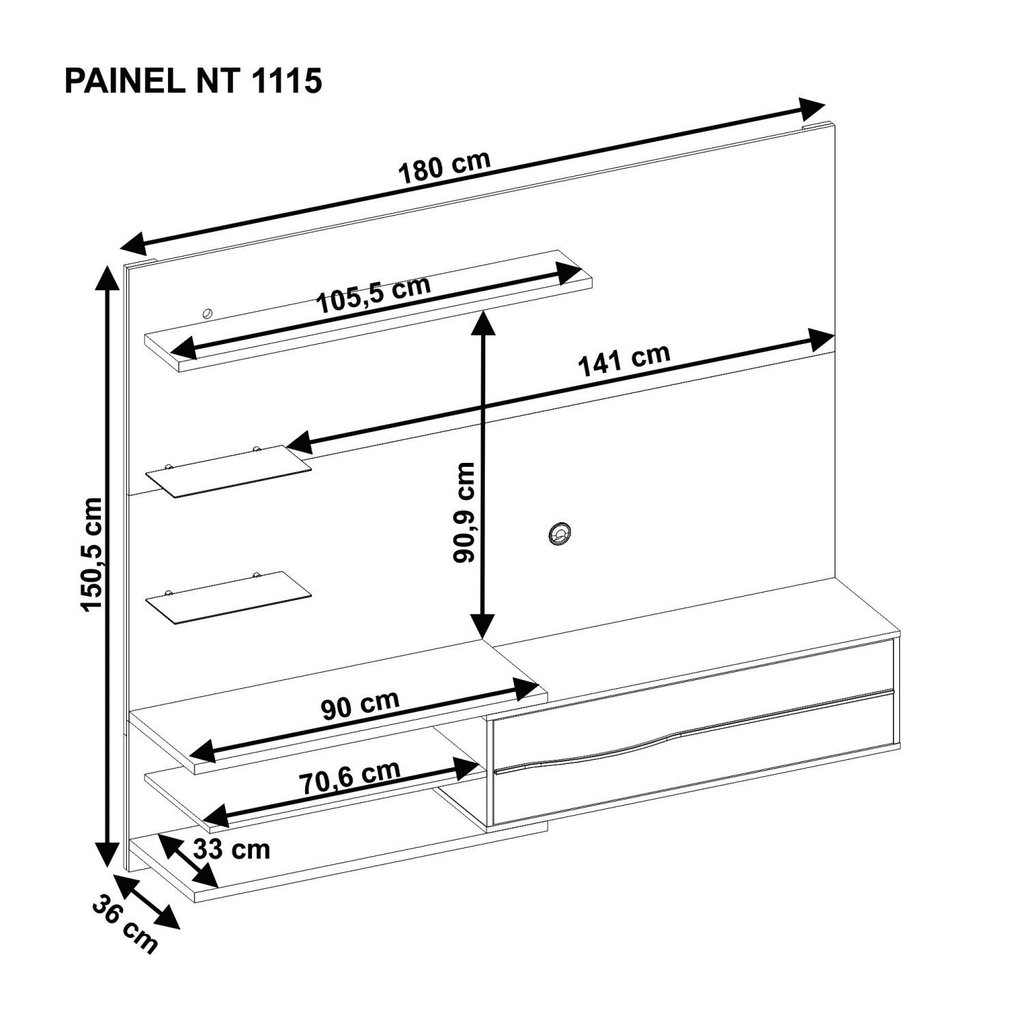 PAINEL NT 1115

180 cm

105,5 cm

141 cm

150,5 cm

90,9 cm

90 cm

70,6 cm

33 cm

36 cm