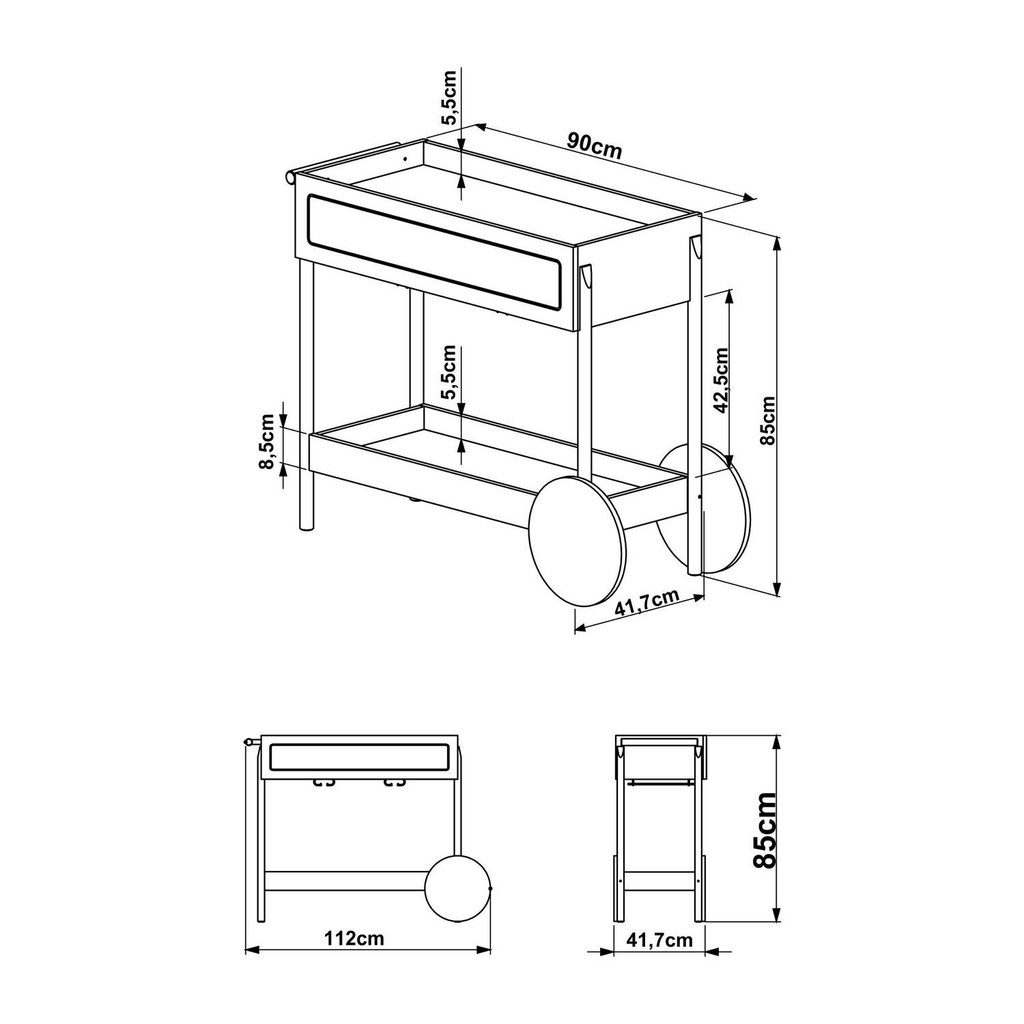 5,5cm
90cm
42,5cm
85cm
5,5cm
8,5cm
41,7cm
112cm
85cm
41,7cm