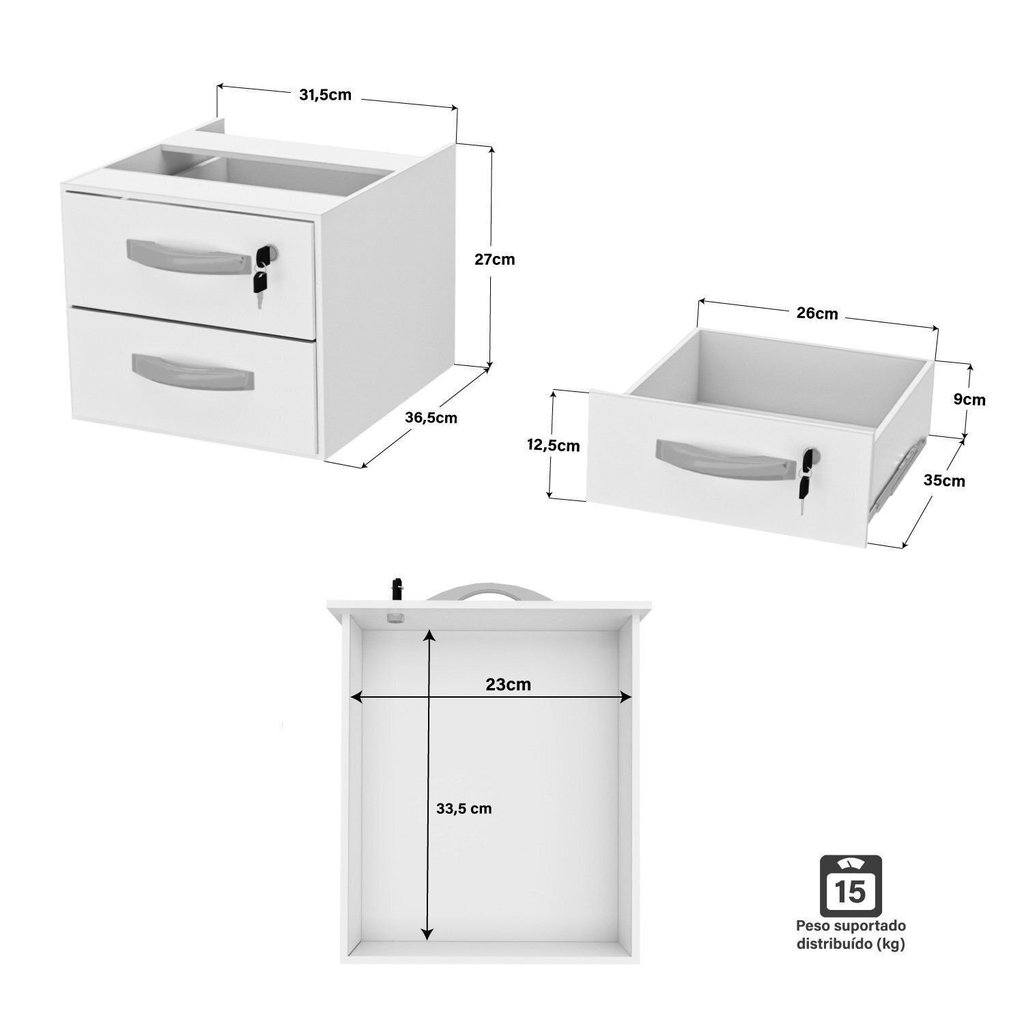 31,5cm

27cm

36,5cm

26cm

9cm

12,5cm

35cm

23cm

33,5 cm

15

Peso suportado distribuído (kg)