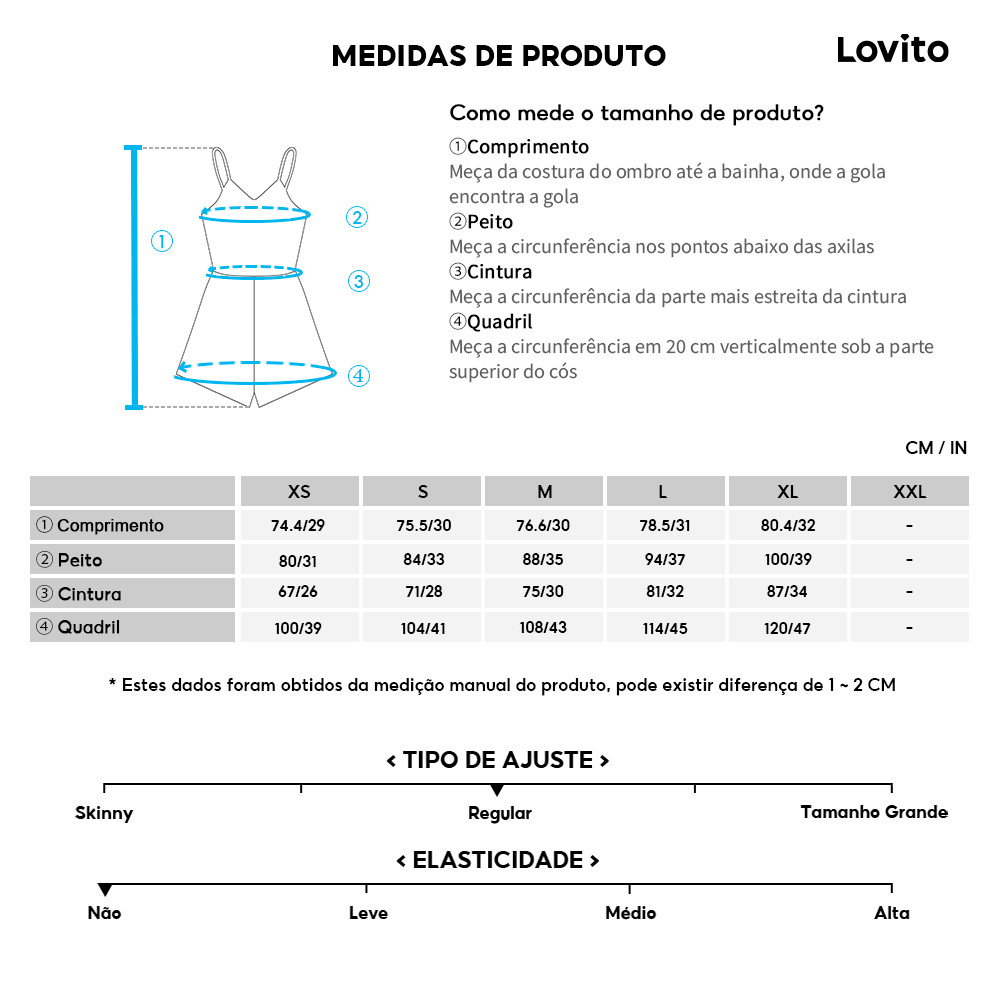 MEDIDAS DE PRODUTO

Lovito

①
②
③
④

Como mede o tamanho de produto?

①Comprimento
Meça da costura do ombro até a bainha, onde a gola encontra a gola

②Peito
Meça a circunferência nos pontos abaixo das axilas

③Cintura
Meça a circunferência da parte mais estreita da cintura

④Quadril
Meça a circunferência em 20 cm verticalmente sob a parte superior do cós

CM / IN

| | XS | S | M | L | XL | XXL |
|---|---|---|---|---|---|---|
| ① Comprimento | 74.4/29 | 75.5/30 | 76.6/30 | 78.5/31 | 80.4/32 | - |
| ② Peito | 80/31 | 84/33 | 88/35 | 94/37 | 100/39 | - |
| ③ Cintura | 67/26 | 71/28 | 75/30 | 81/32 | 87/34 | - |
| ④ Quadril | 100/39 | 104/41 | 108/43 | 114/45 | 120/47 | - |

* Estes dados foram obtidos da medição manual do produto, pode existir diferença de 1 ~ 2 CM

< TIPO DE AJUSTE >

Skinny
Regular
Tamanho Grande

< ELASTICIDADE >

Não
Leve
Médio
Alta