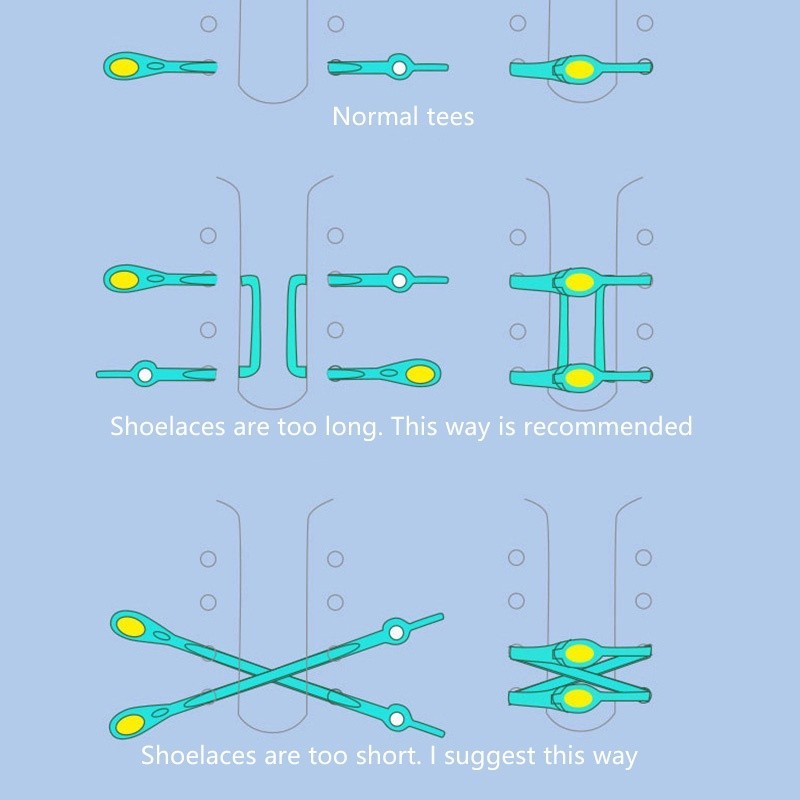 Normal tees

Shoelaces are too long. This way is recommended

Shoelaces are too short. I suggest this way