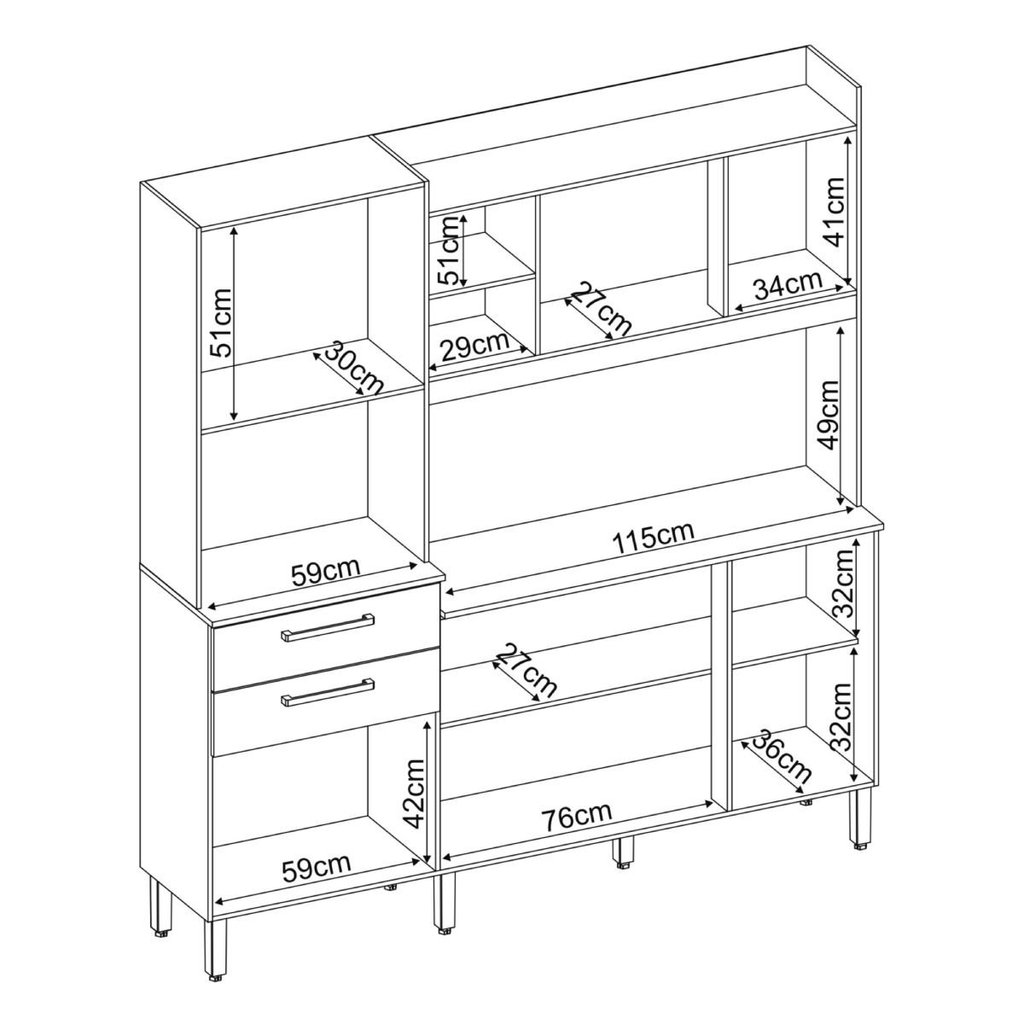 51cm
30cm
51cm
29cm
27cm
41cm
34cm
49cm
59cm
115cm
32cm
27cm
32cm
36cm
42cm
76cm
59cm