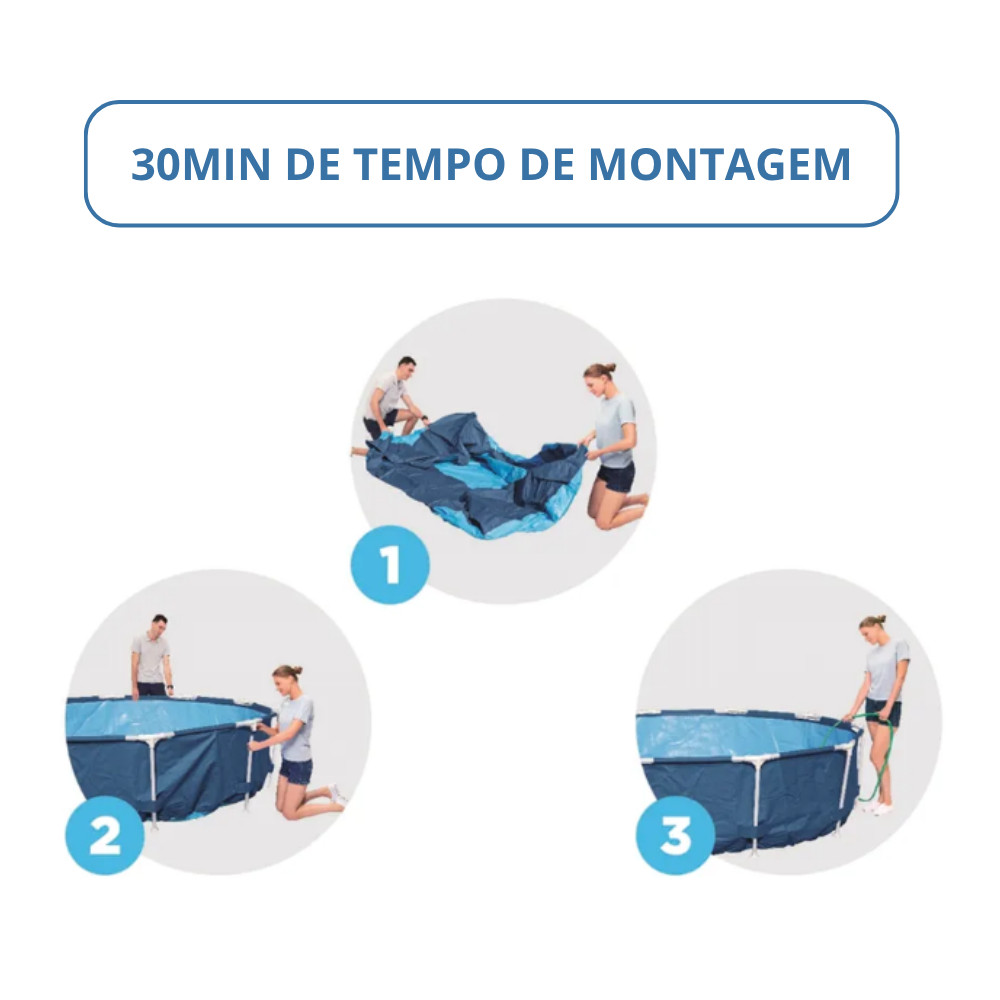 30MIN DE TEMPO DE MONTAGEM

1

2

3