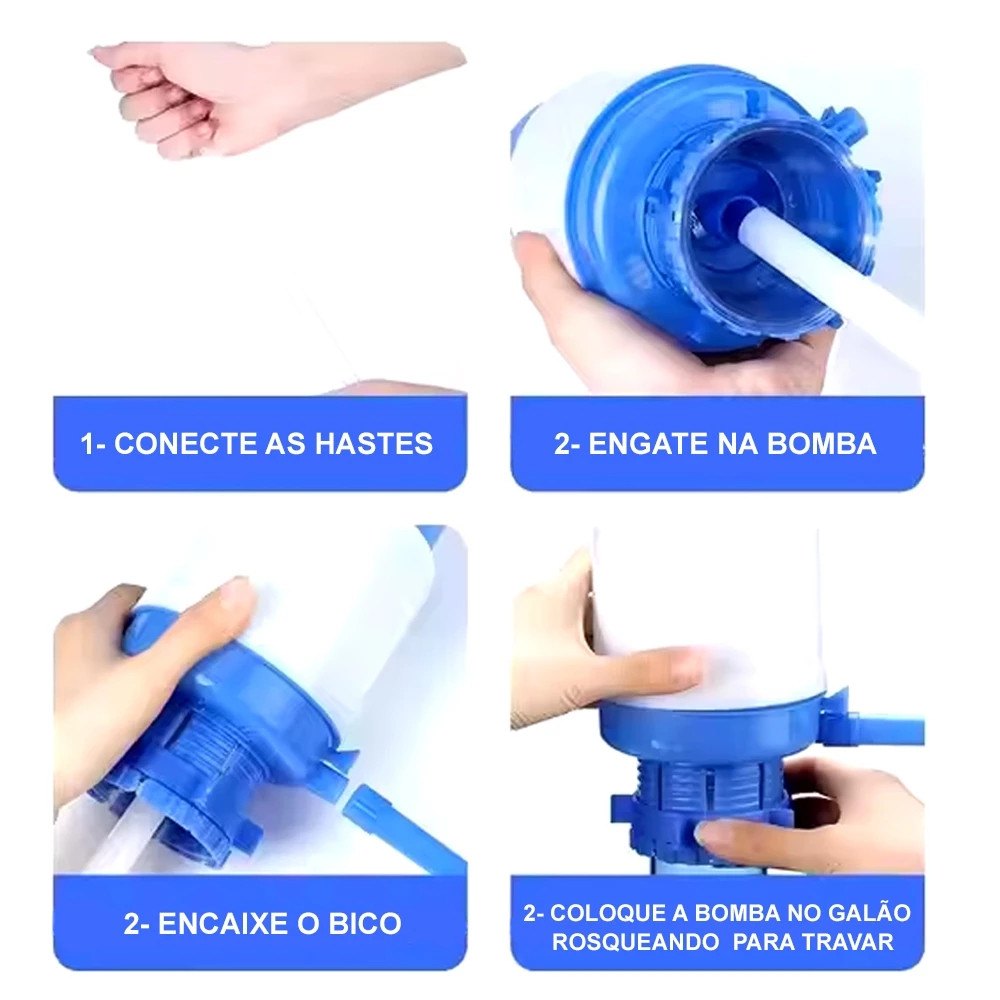 1- CONECTE AS HASTES

2- ENGATE NA BOMBA

2- ENCAIXE O BICO

2- COLOQUE A BOMBA NO GALÃO ROSQUEANDO PARA TRAVAR