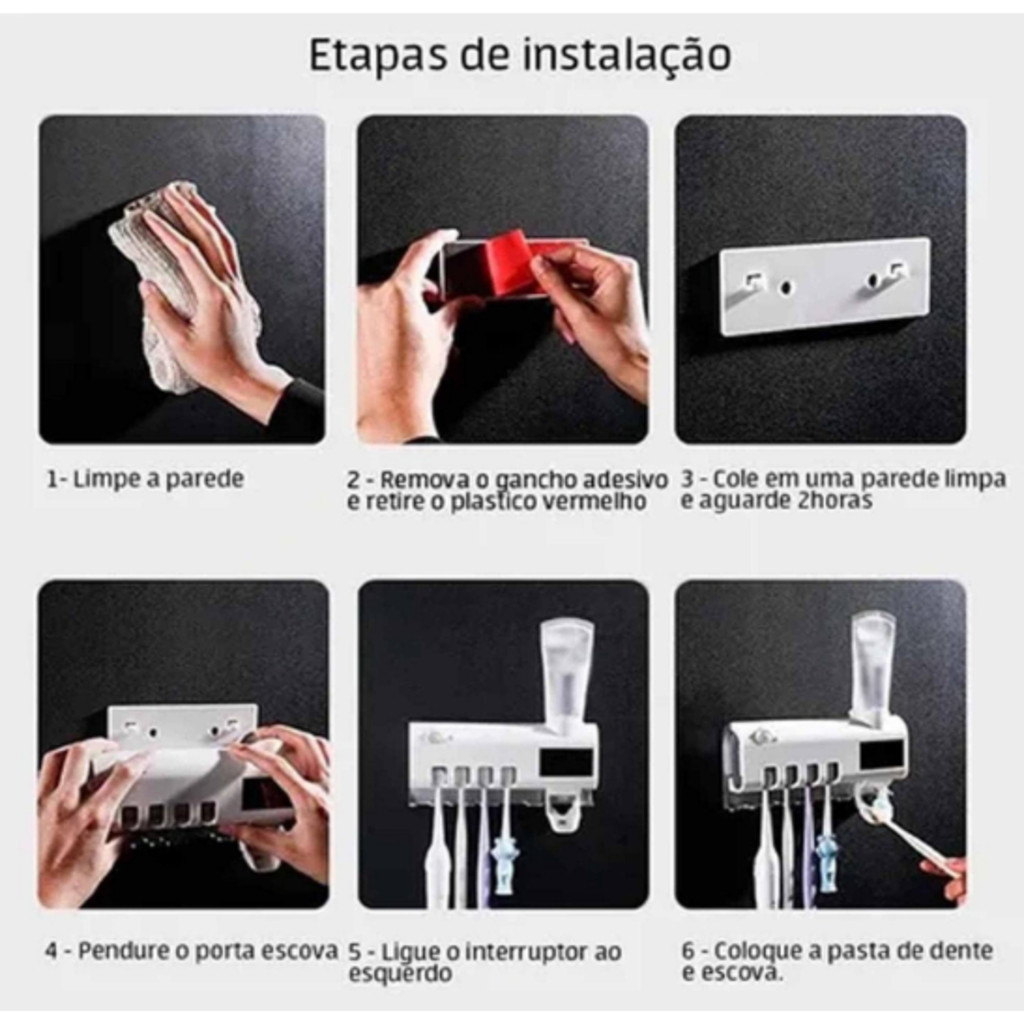 Etapas de instalação

1- Limpe a parede

2 - Remova o gancho adesivo e retire o plastico vermelho

3 - Cole em uma parede limpa e aguarde 2horas

4 - Pendure o porta escova

5 - Ligue o interruptor ao esquerdo

6 - Coloque a pasta de dente e escova.