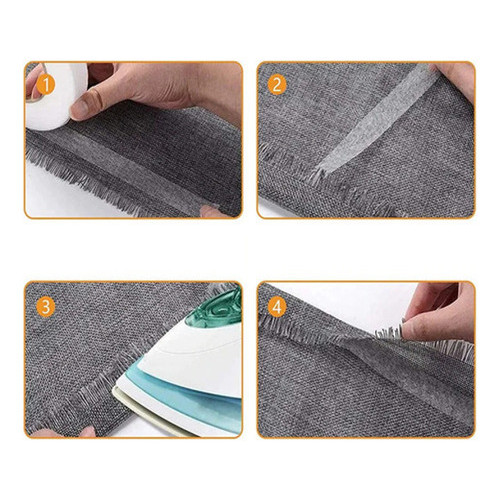 1

2

3

4