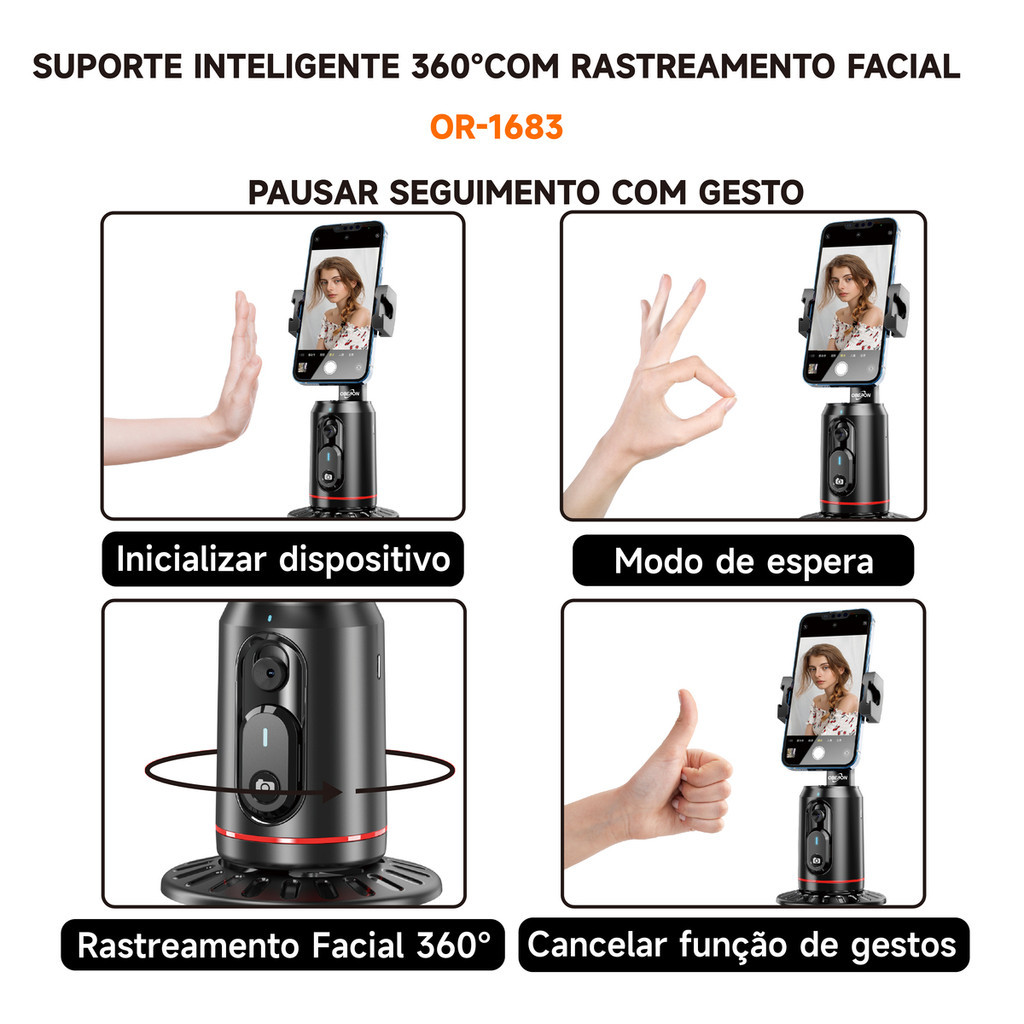 SUPORTE INTELIGENTE 360°COM RASTREAMENTO FACIAL

OR-1683

PAUSAR SEGUIMENTO COM GESTO

Inicializar dispositivo

Modo de espera

Rastreamento Facial 360°

Cancelar função de gestos