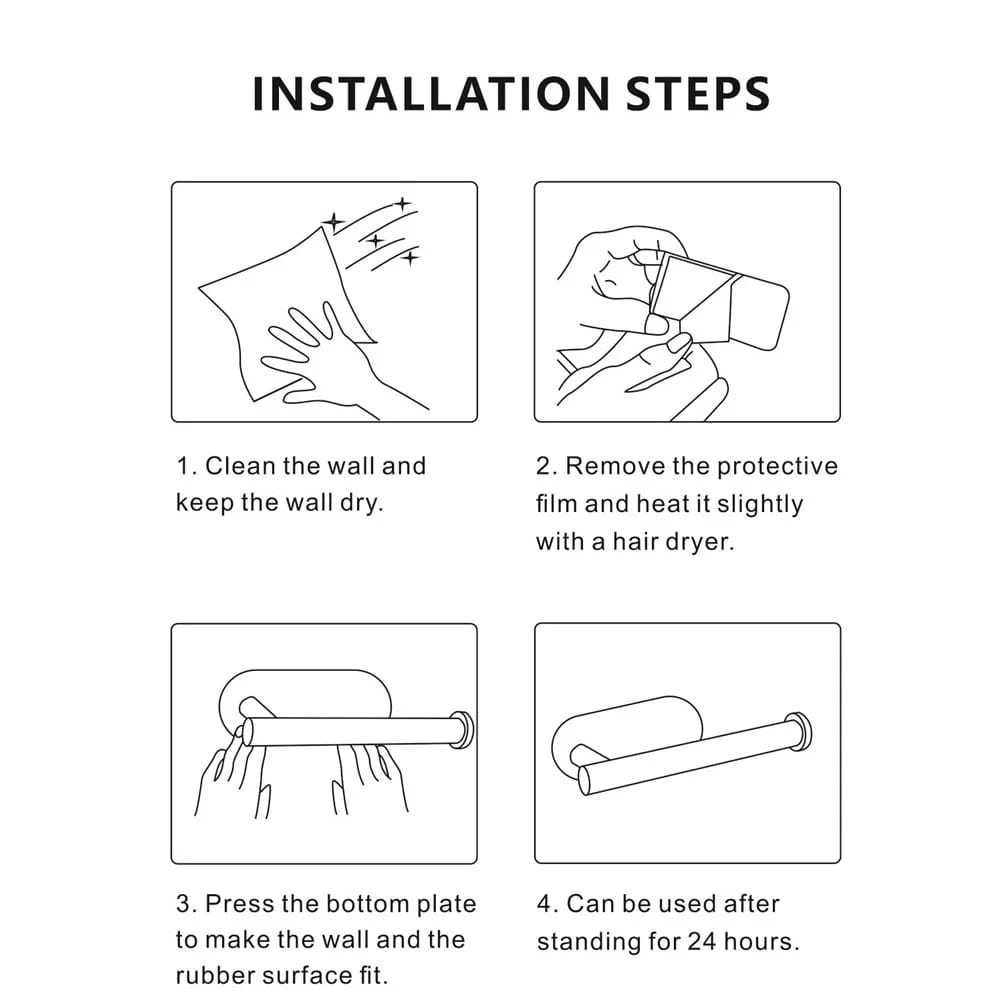 INSTALLATION STEPS

1. Clean the wall and keep the wall dry.

2. Remove the protective film and heat it slightly with a hair dryer.

3. Press the bottom plate to make the wall and the rubber surface fit.

4. Can be used after standing for 24 hours.