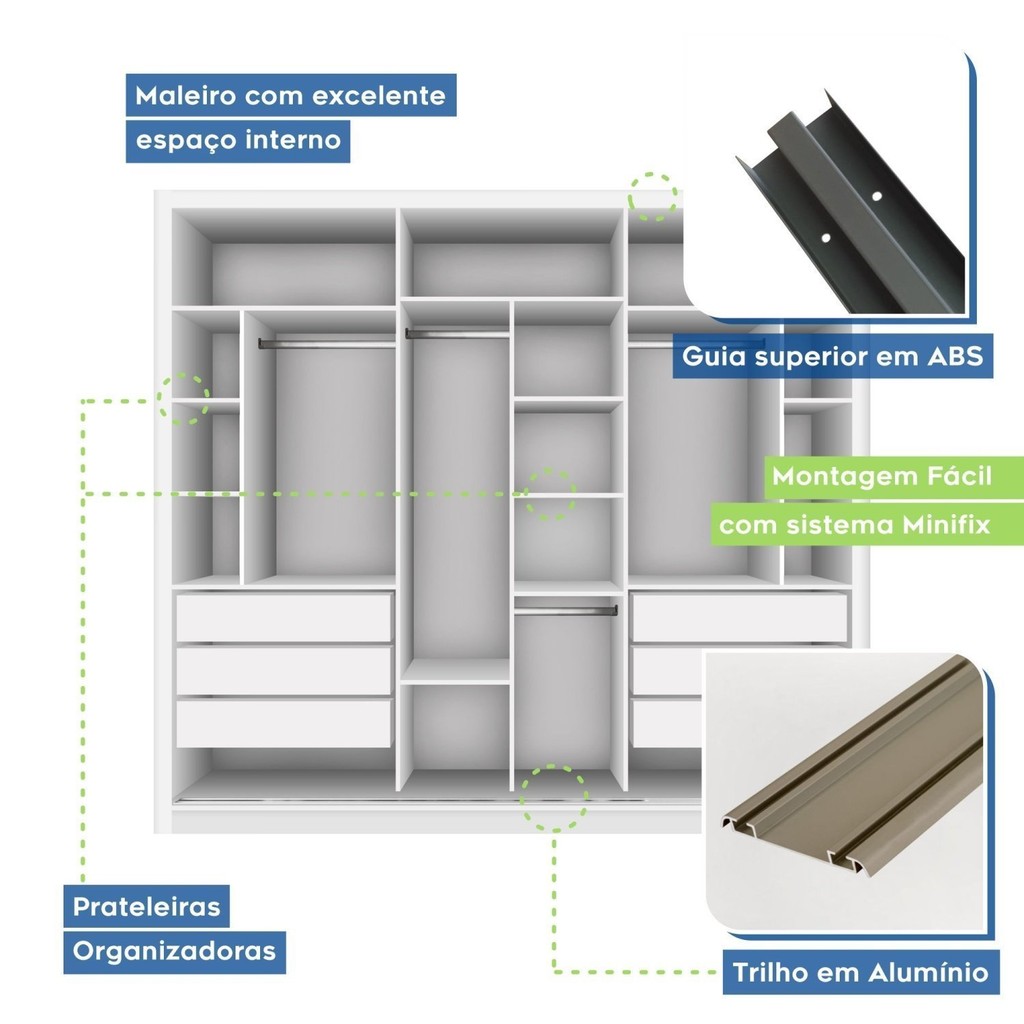 Maleiro com excelente espaço interno

Guia superior em ABS

Montagem Fácil com sistema Minifix

Prateleiras Organizadoras

Trilho em Alumínio